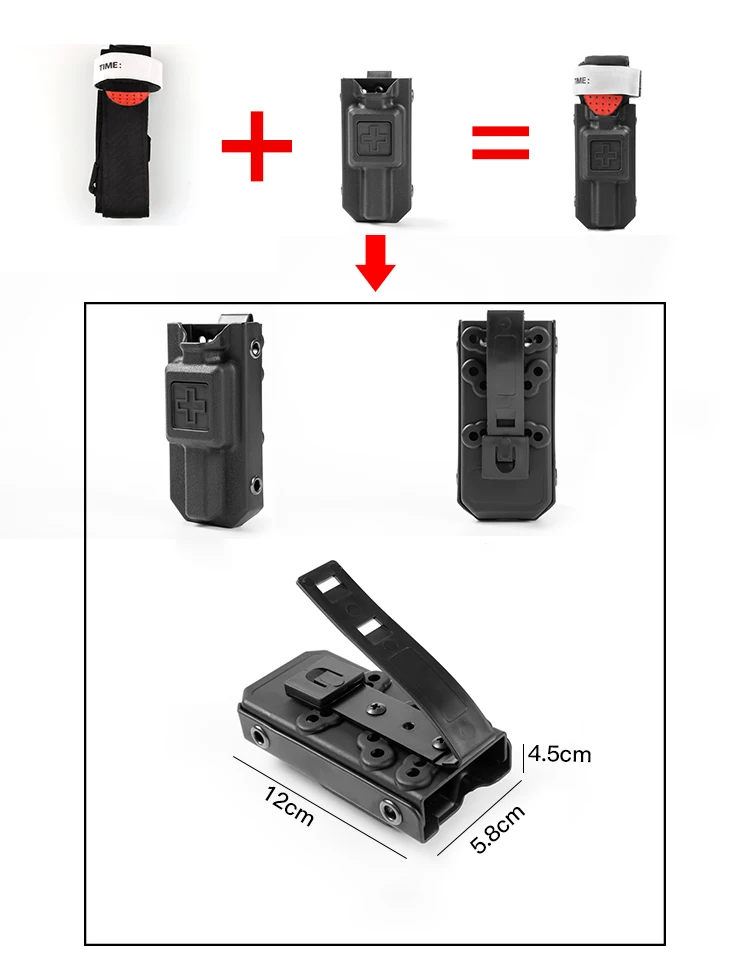 TIME:

TIME:

4.5cm

12cm

5.8cm