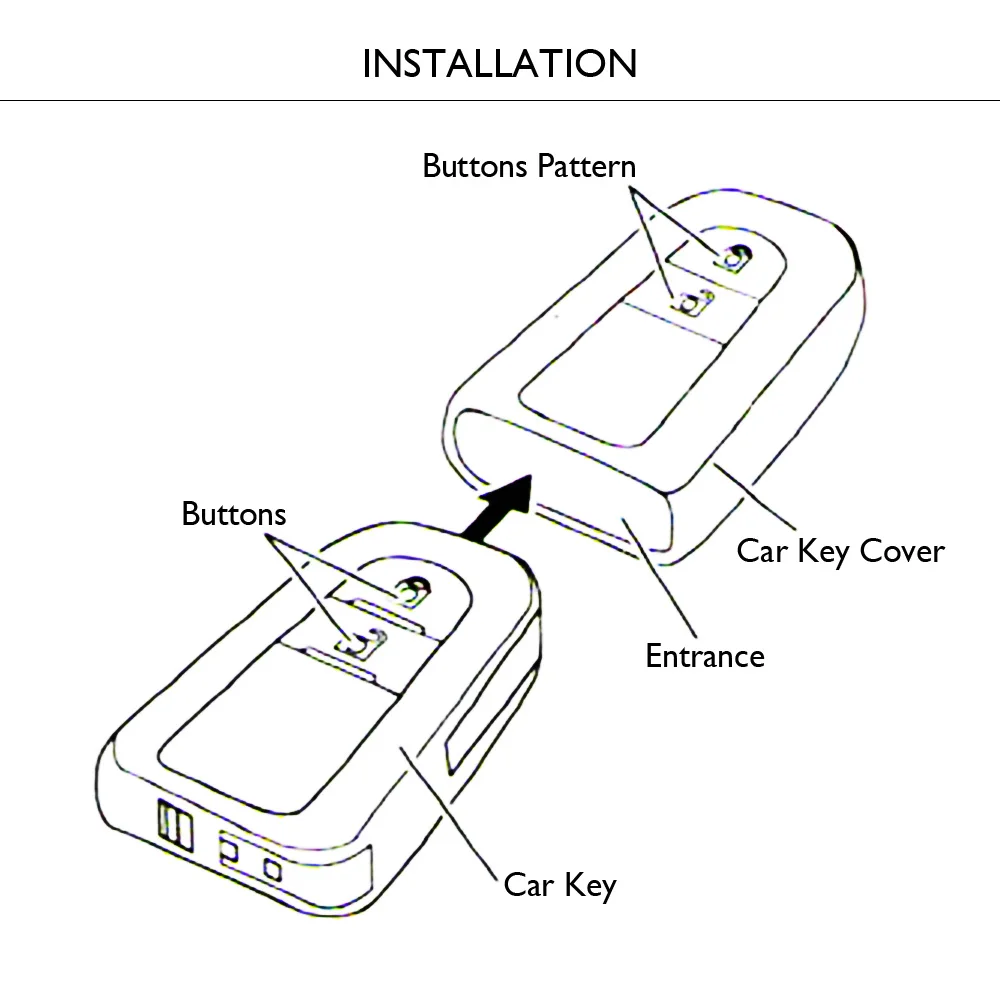 INSTALLATION

Buttons Pattern

Buttons

Car Key Cover

Entrance

Car Key