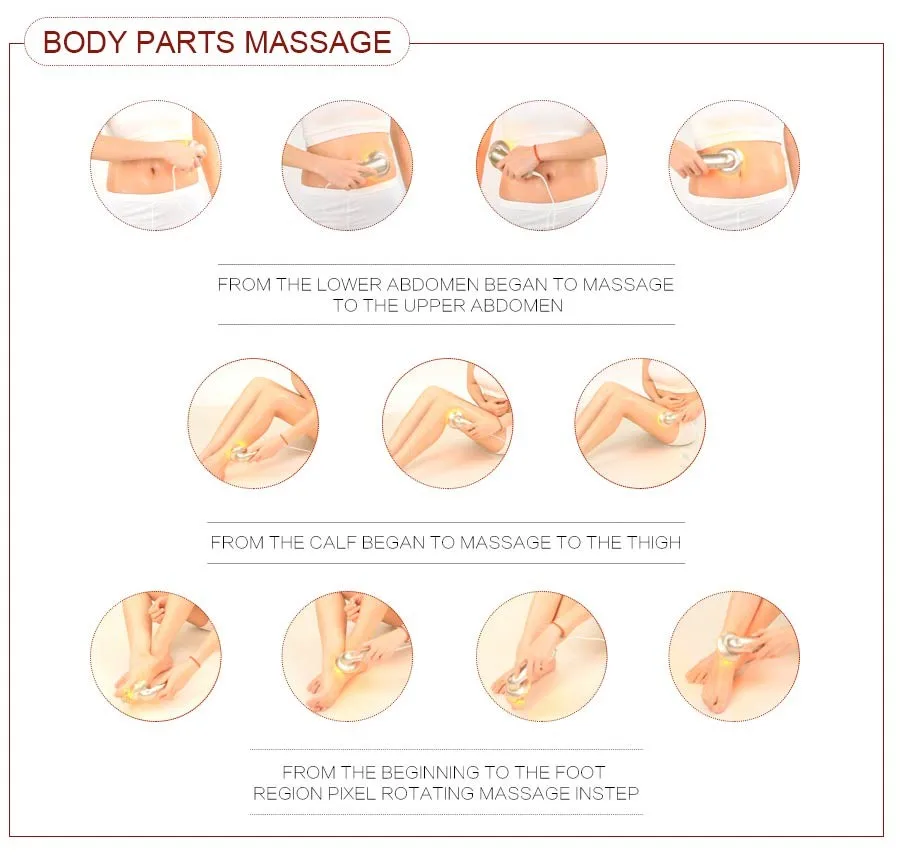 BODY PARTS MASSAGE

FROM THE LOWER ABDOMEN BEGAN TO MASSAGE TO THE UPPER ABDOMEN

FROM THE CALF BEGAN TO MASSAGE TO THE THIGH

FROM THE BEGINNING TO THE FOOT REGION PIXEL ROTATING MASSAGE INSTEP