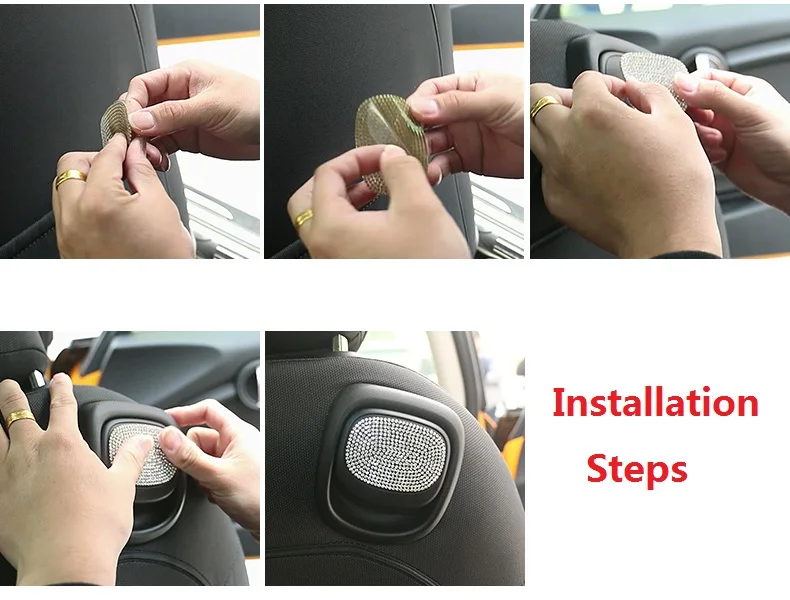 Installation
Steps