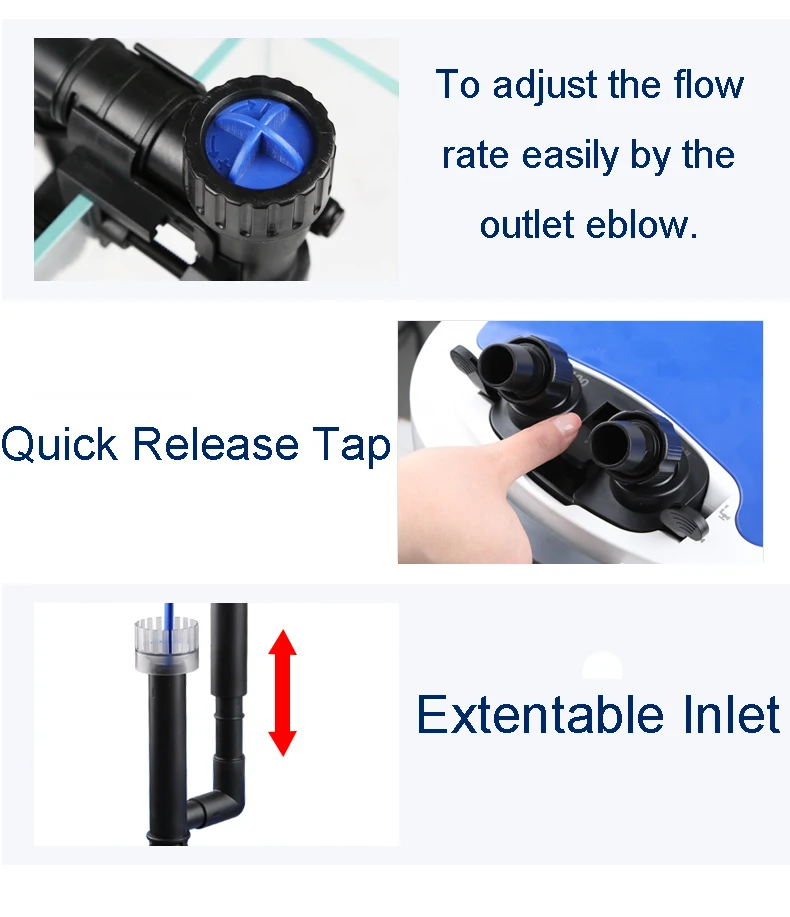 To adjust the flow rate easily by the outlet eblow.

Quick Release Tap

Extentable Inlet