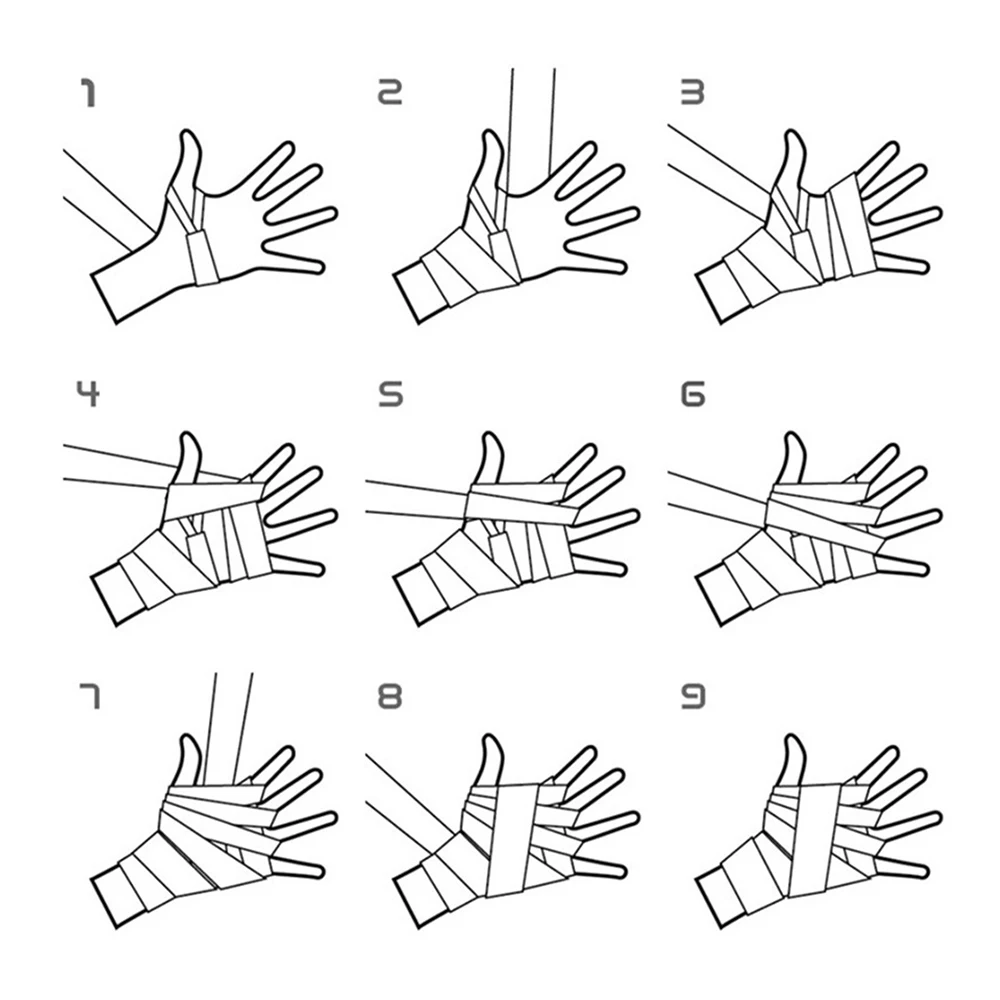 1

2

3

4

5

6

7

8

9