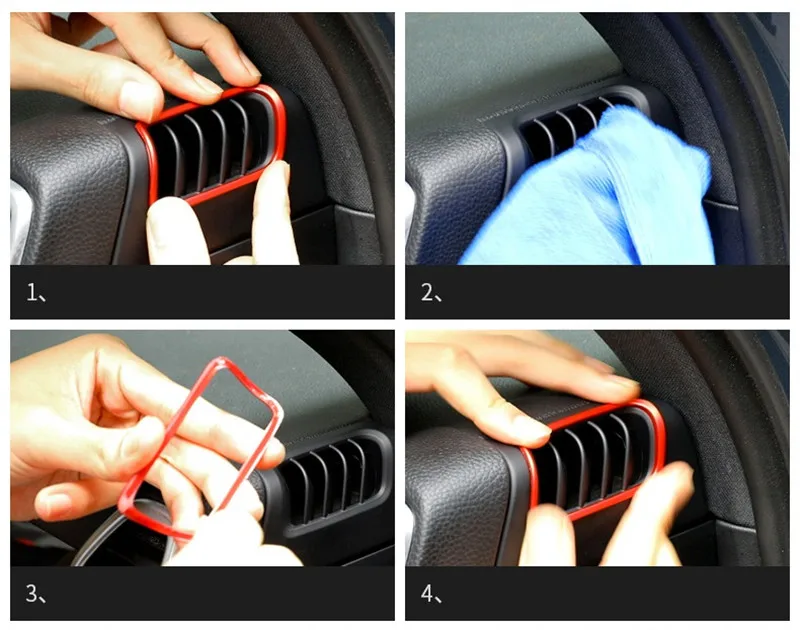 1、

2、

3、

4、