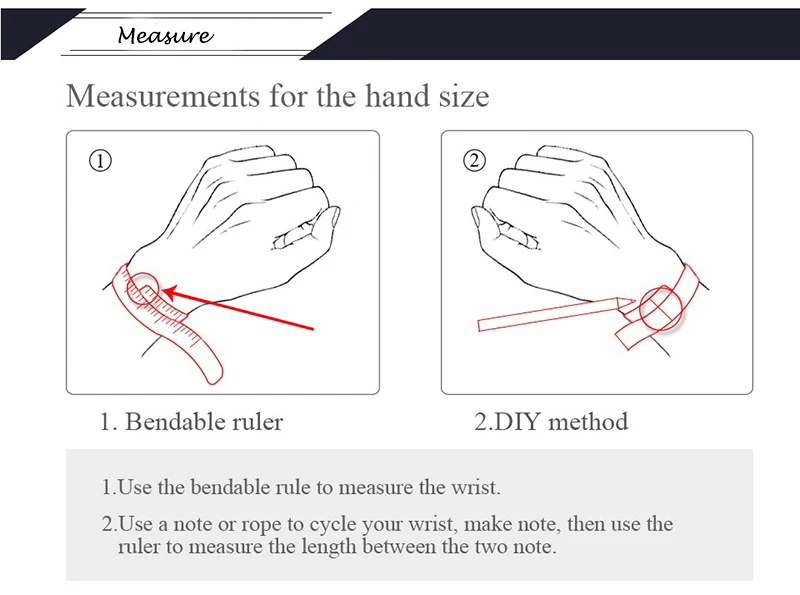 Measure

Measurements for the hand size

①

②

1. Bendable ruler

2.DIY method

1.Use the bendable rule to measure the wrist.

2.Use a note or rope to cycle your wrist, make note, then use the ruler to measure the length between the two note.