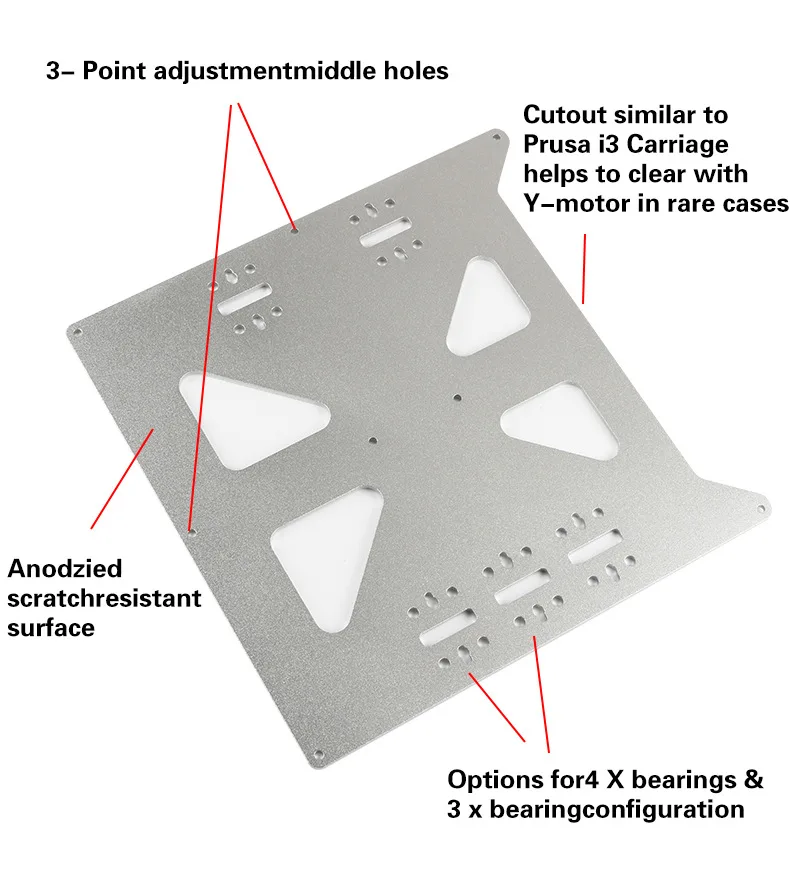 3– Point adjustmentmiddle holes

Cutout similar to Prusa i3 Carriage helps to clear with Y–motor in rare cases

Anodzied scratchresistant surface

Options for4 X bearings & 3 x bearingconfiguration