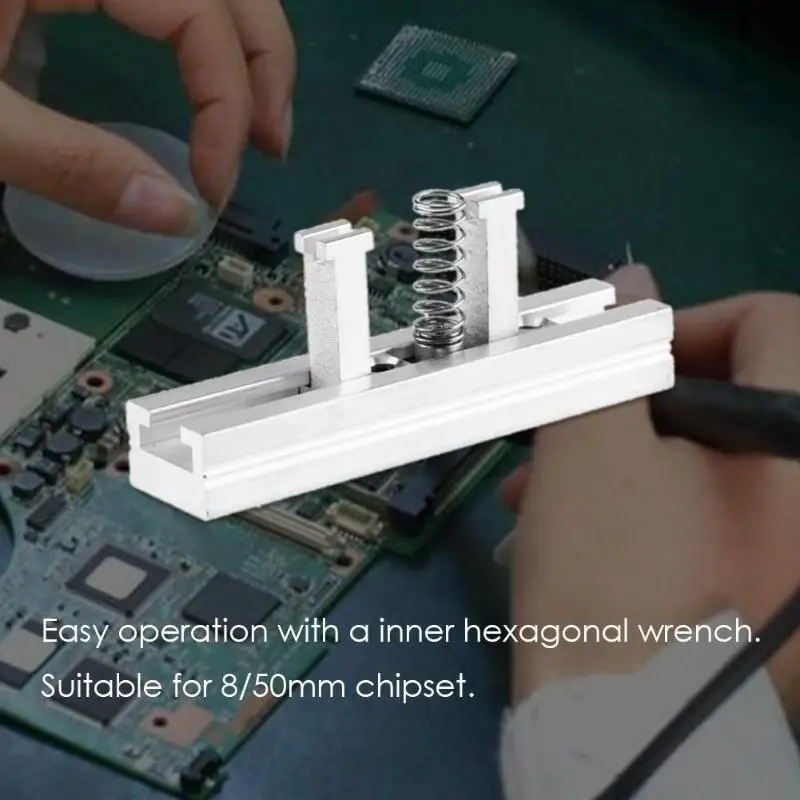 Easy operation with a inner hexagonal wrench.
Suitable for 8/50mm chipset.