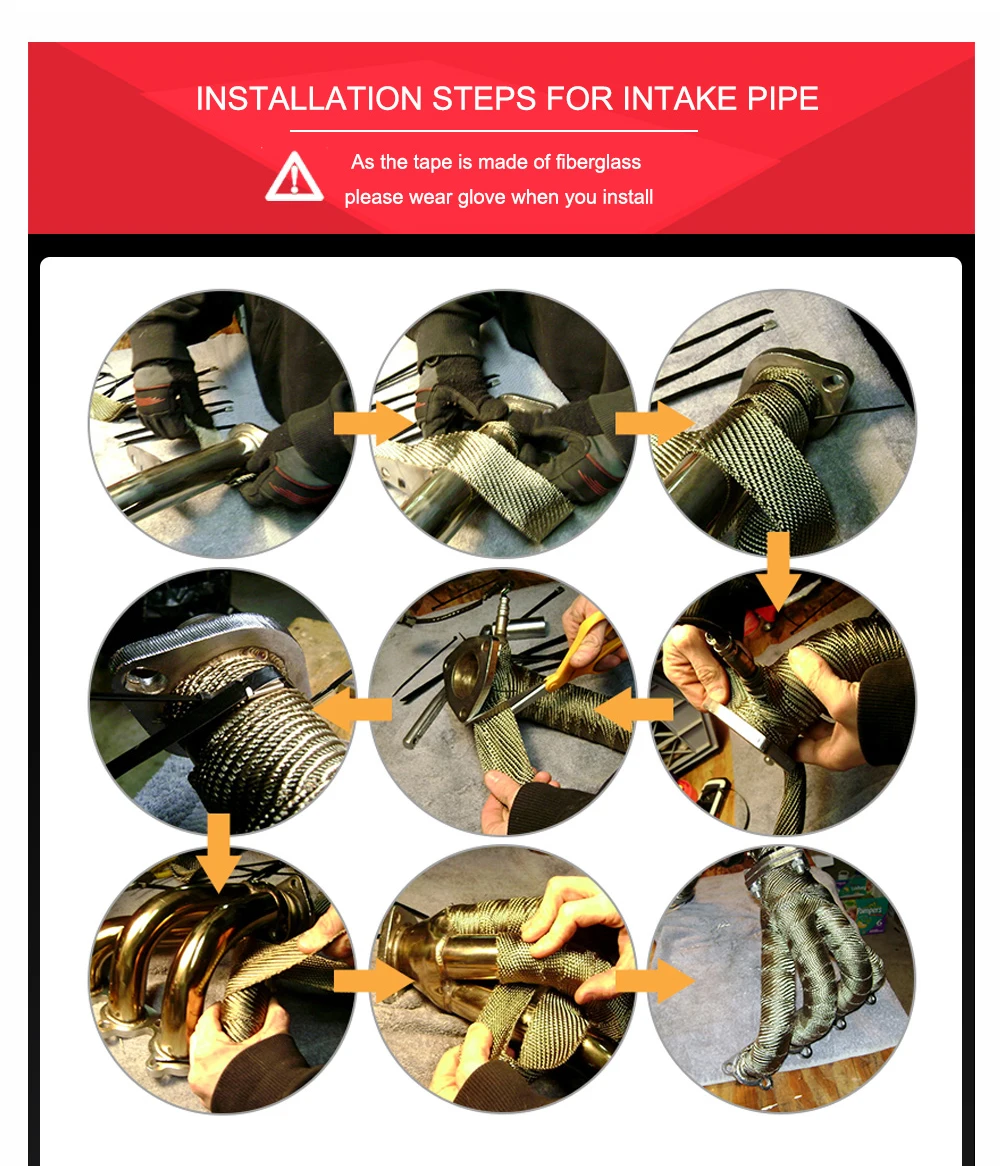 INSTALLATION STEPS FOR INTAKE PIPE

As the tape is made of fiberglass
please wear glove when you install

Pampers