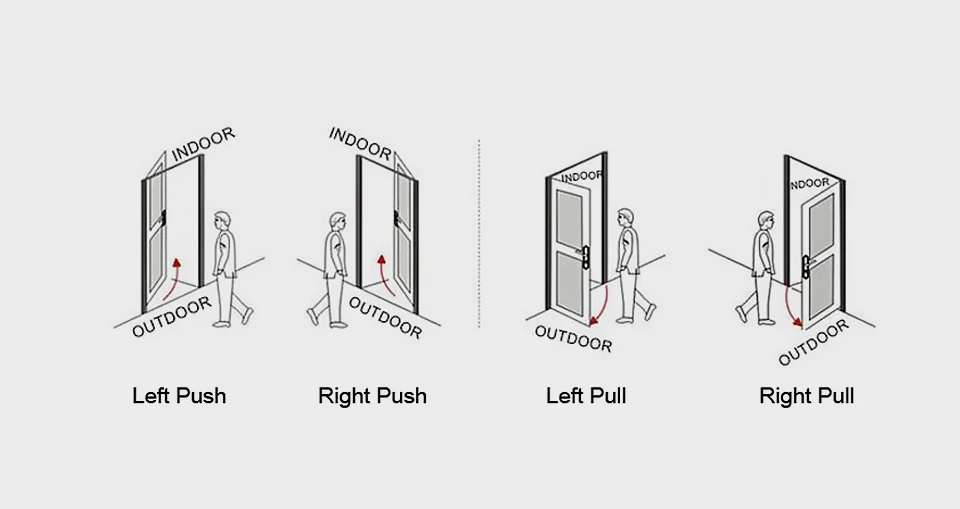 INDOOR
OUTDOOR
Left Push

INDOOR
OUTDOOR
Right Push

INDOOR
OUTDOOR
Left Pull

INDOOR
OUTDOOR
Right Pull