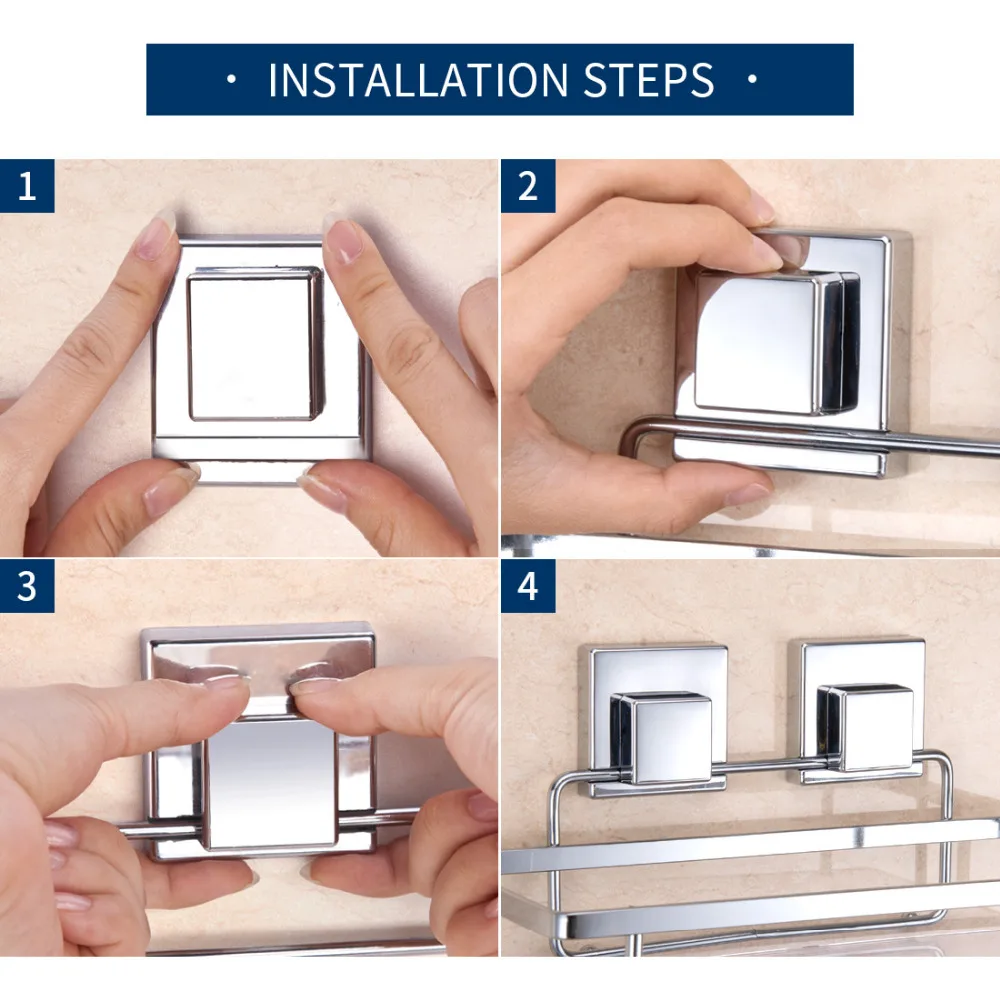 · INSTALLATION STEPS ·

1

2

3

4