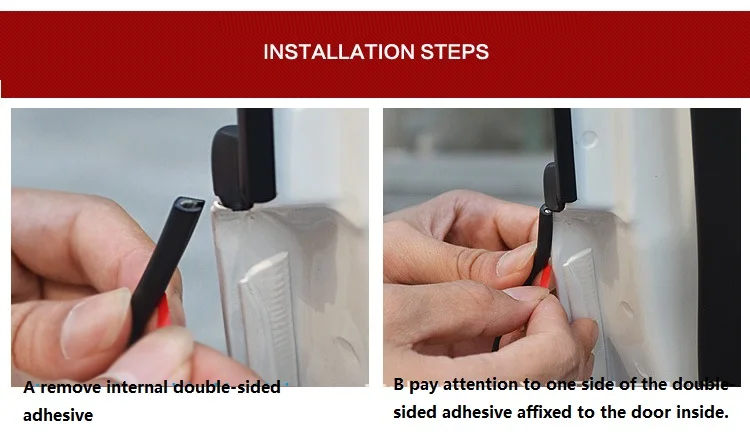 INSTALLATION STEPS

A remove internal double-sided adhesive

B pay attention to one side of the double-sided adhesive affixed to the door inside.