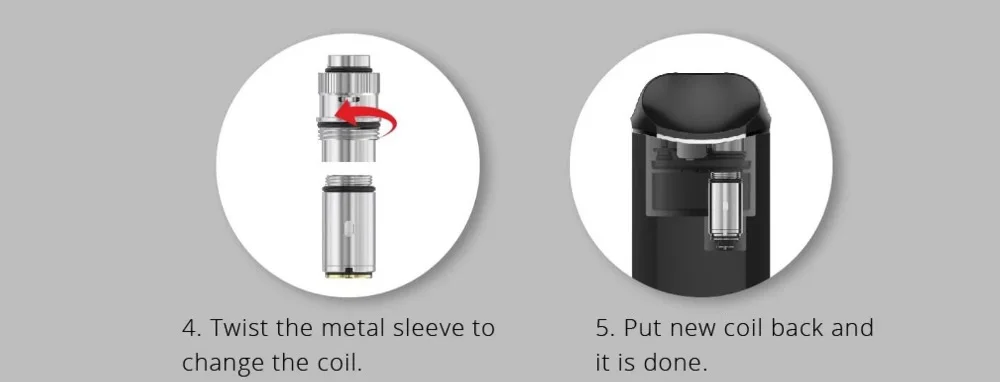 4. Twist the metal sleeve to change the coil.

5. Put new coil back and it is done.