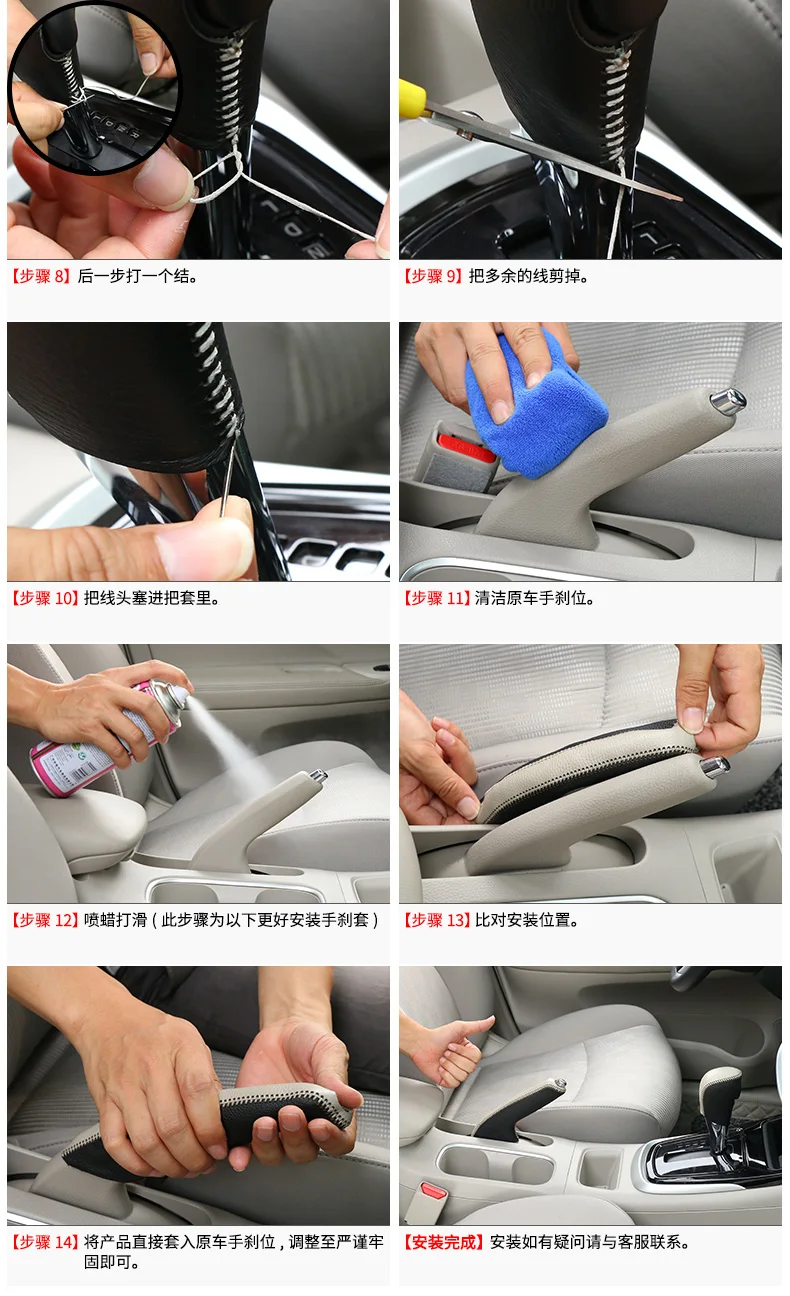 【步骤 8】后一步打一个结。

【步骤 9】把多余的线剪掉。

【步骤 10】把线头塞进把套里。

【步骤 11】清洁原车手刹位。

【步骤 12】喷蜡打滑（此步骤为以下更好安装手刹套）

【步骤 13】比对安装位置。

【步骤 14】将产品直接套入原车手刹位，调整至严谨牢固即可。

【安装完成】安装如有疑问请与客服联系。