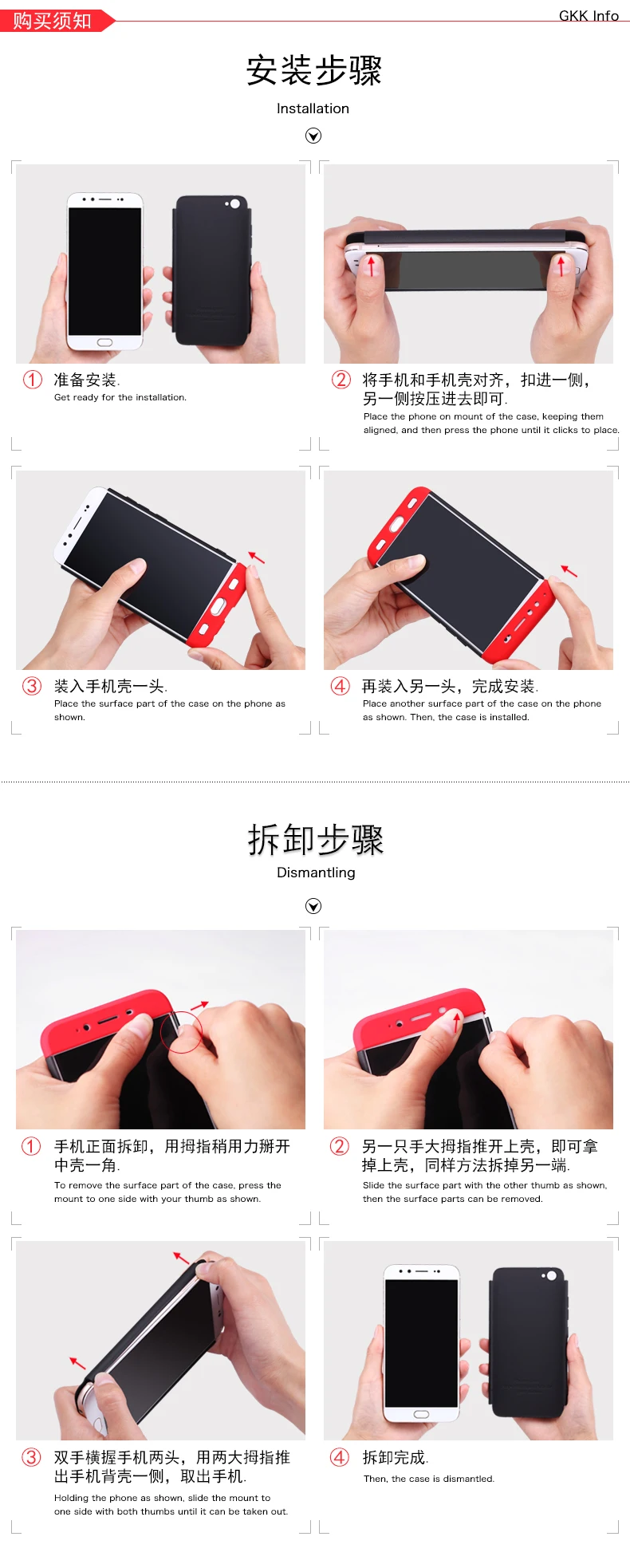 购买须知

GKK Info

安装步骤

Installation

① 准备安装.
Get ready for the installation.

② 将手机和手机壳对齐，扣进一侧，另一侧按压进去即可.
Place the phone on mount of the case, keeping them aligned, and then press the phone until it clicks to place.

③ 装入手机壳一头.
Place the surface part of the case on the phone as shown.

④ 再装入另一头，完成安装.
Place another surface part of the case on the phone as shown. Then, the case is installed.

拆卸步骤

Dismantling

① 手机正面拆卸，用拇指稍用力掰开中壳一角.
To remove the surface part of the case, press the mount to one side with your thumb as shown.

② 另一只手大拇指推开上壳，即可拿掉上壳，同样方法拆掉另一端.
Slide the surface part with the other thumb as shown, then the surface parts can be removed.

③ 双手横握手机两头，用两大拇指推出手机背壳一侧，取出手机.
Holding the phone as shown, slide the mount to one side with both thumbs until it can be taken out.

④ 拆卸完成.
Then, the case is dismantled.