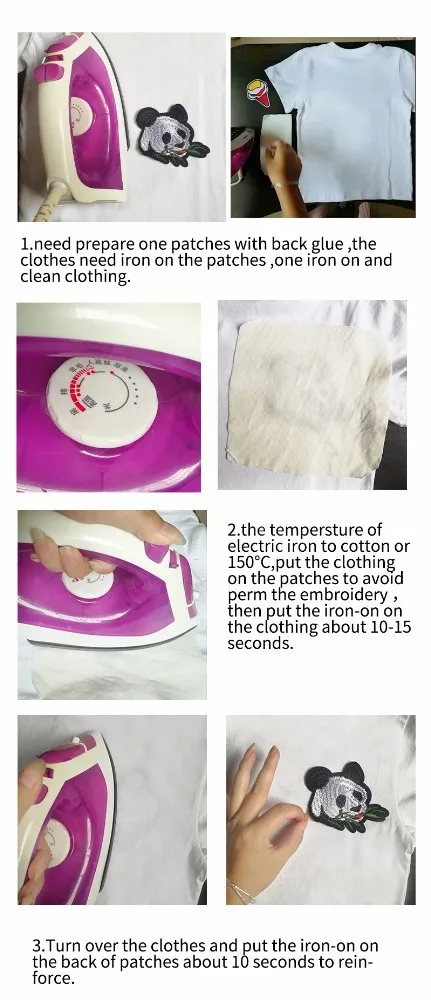 1.need prepare one patches with back glue ,the clothes need iron on the patches ,one iron on and clean clothing.

2.the tempersture of electric iron to cotton or 150°C,put the clothing on the patches to avoid perm the embroidery , then put the iron-on on the clothing about 10-15 seconds.

3.Turn over the clothes and put the iron-on on the back of patches about 10 seconds to reinforce.