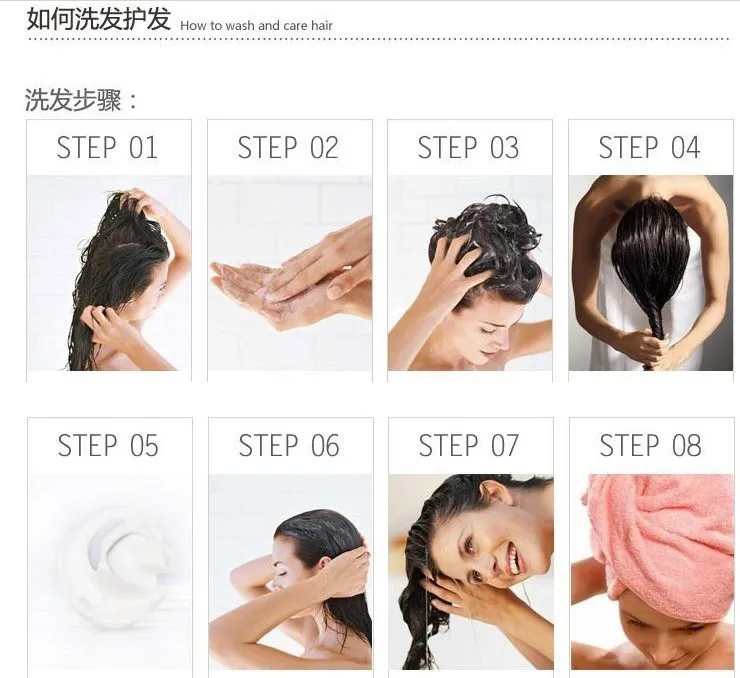 如何洗发护发 How to wash and care hair

洗发步骤：

STEP 01

STEP 02

STEP 03

STEP 04

STEP 05

STEP 06

STEP 07

STEP 08