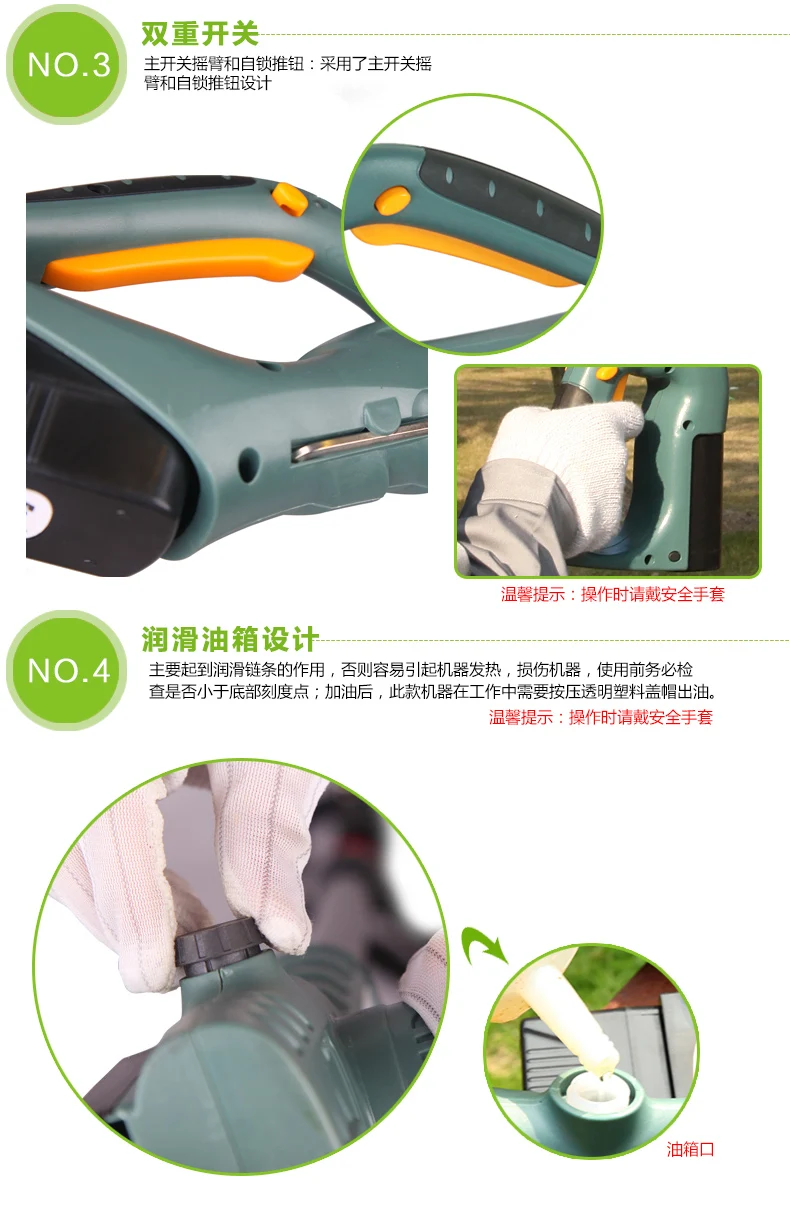 NO.3
双重开关
主开关摇臂和自锁推钮：采用了主开关摇臂和自锁推钮设计

温馨提示：操作时请戴安全手套

NO.4
润滑油箱设计
主要起到润滑链条的作用，否则容易引起机器发热，损伤机器，使用前务必检查是否小于底部刻度点；加油后，此款机器在工作中需要按压透明塑料盖帽出油。
温馨提示：操作时请戴安全手套

油箱口