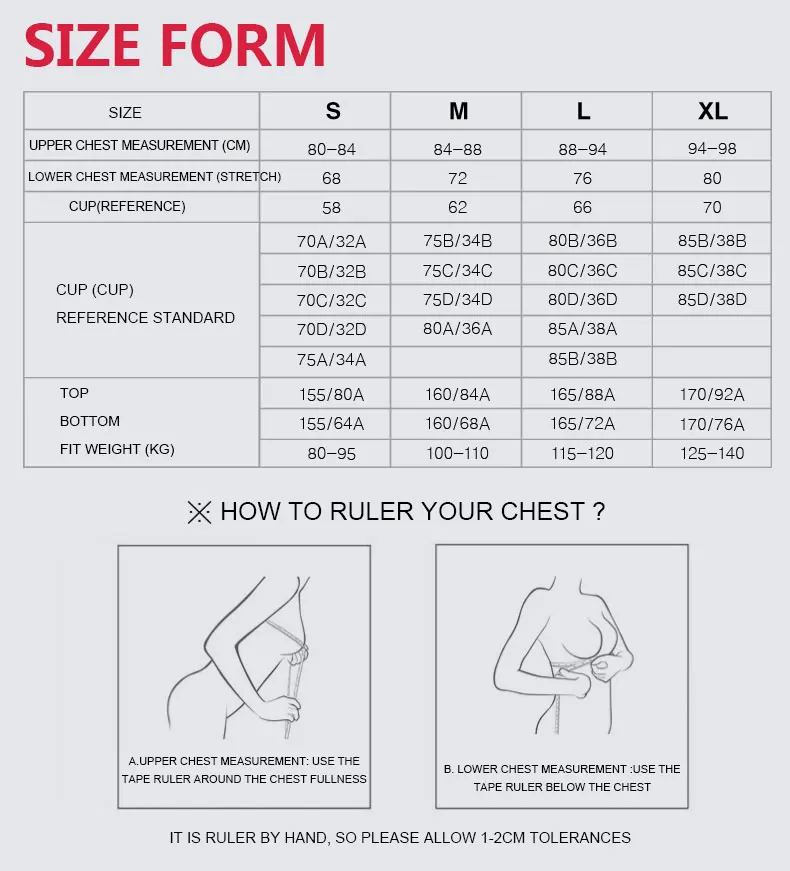 SIZE FORM

| SIZE | S | M | L | XL |
|---|---|---|---|---|
| UPPER CHEST MEASUREMENT (CM) | 80–84 | 84–88 | 88–94 | 94–98 |
| LOWER CHEST MEASUREMENT (STRETCH) | 68 | 72 | 76 | 80 |
| CUP(REFERENCE) | 58 | 62 | 66 | 70 |
| CUP (CUP) REFERENCE STANDARD | 70A/32A | 75B/34B | 80B/36B | 85B/38B |
| | 70B/32B | 75C/34C | 80C/36C | 85C/38C |
| | 70C/32C | 75D/34D | 80D/36D | 85D/38D |
| | 70D/32D | 80A/36A | 85A/38A | |
| | 75A/34A | | 85B/38B | |
| TOP | 155/80A | 160/84A | 165/88A | 170/92A |
| BOTTOM | 155/64A | 160/68A | 165/72A | 170/76A |
| FIT WEIGHT (KG) | 80–95 | 100–110 | 115–120 | 125–140 |

※ HOW TO RULER YOUR CHEST ?

A.UPPER CHEST MEASUREMENT: USE THE TAPE RULER AROUND THE CHEST FULLNESS

B. LOWER CHEST MEASUREMENT :USE THE TAPE RULER BELOW THE CHEST

IT IS RULER BY HAND, SO PLEASE ALLOW 1-2CM TOLERANCES