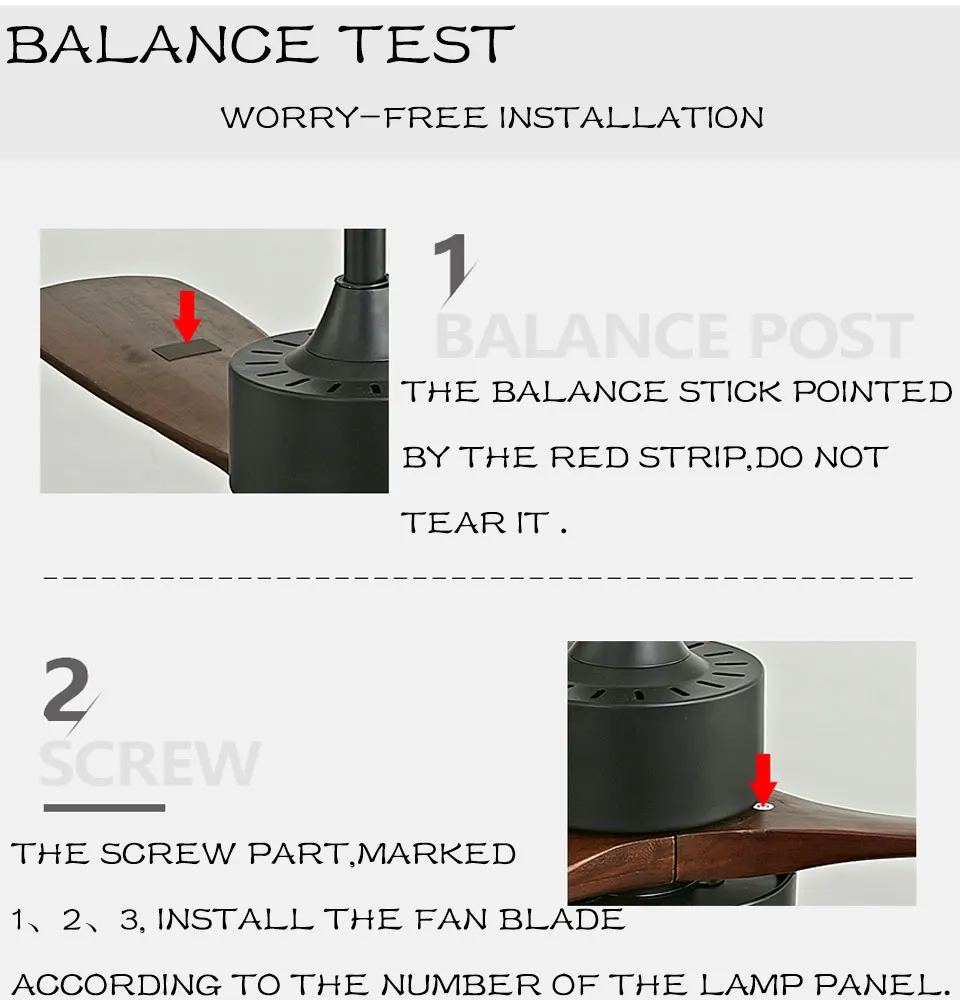 BALANCE TEST

WORRY-FREE INSTALLATION

1

BALANCE POST

THE BALANCE STICK POINTED BY THE RED STRIP,DO NOT TEAR IT .

2

SCREW

THE SCREW PART,MARKED 1、2、3, INSTALL THE FAN BLADE ACCORDING TO THE NUMBER OF THE LAMP PANEL.