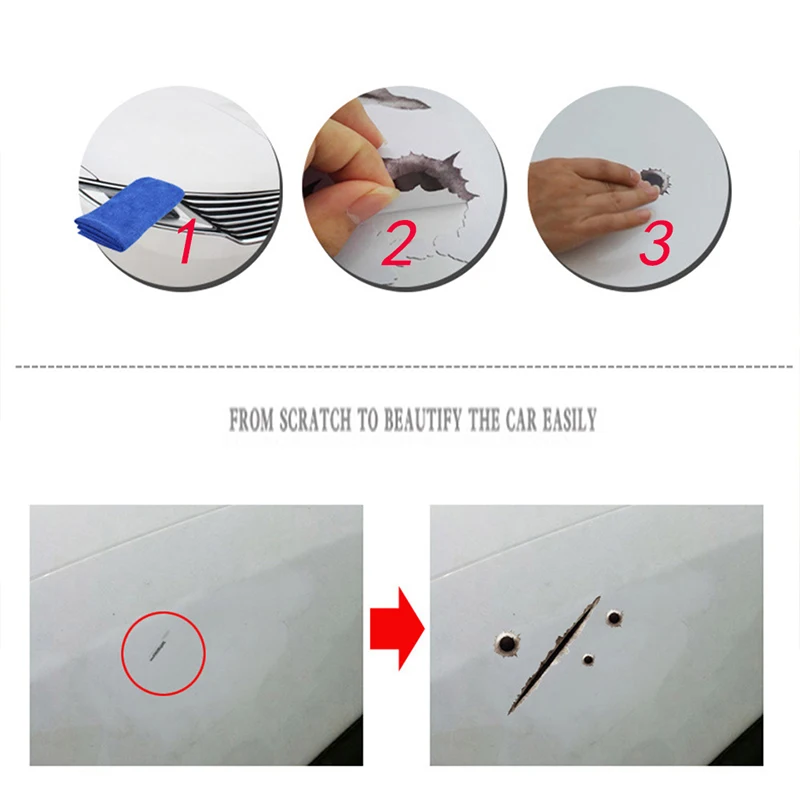 1

2

3

FROM SCRATCH TO BEAUTIFY THE CAR EASILY