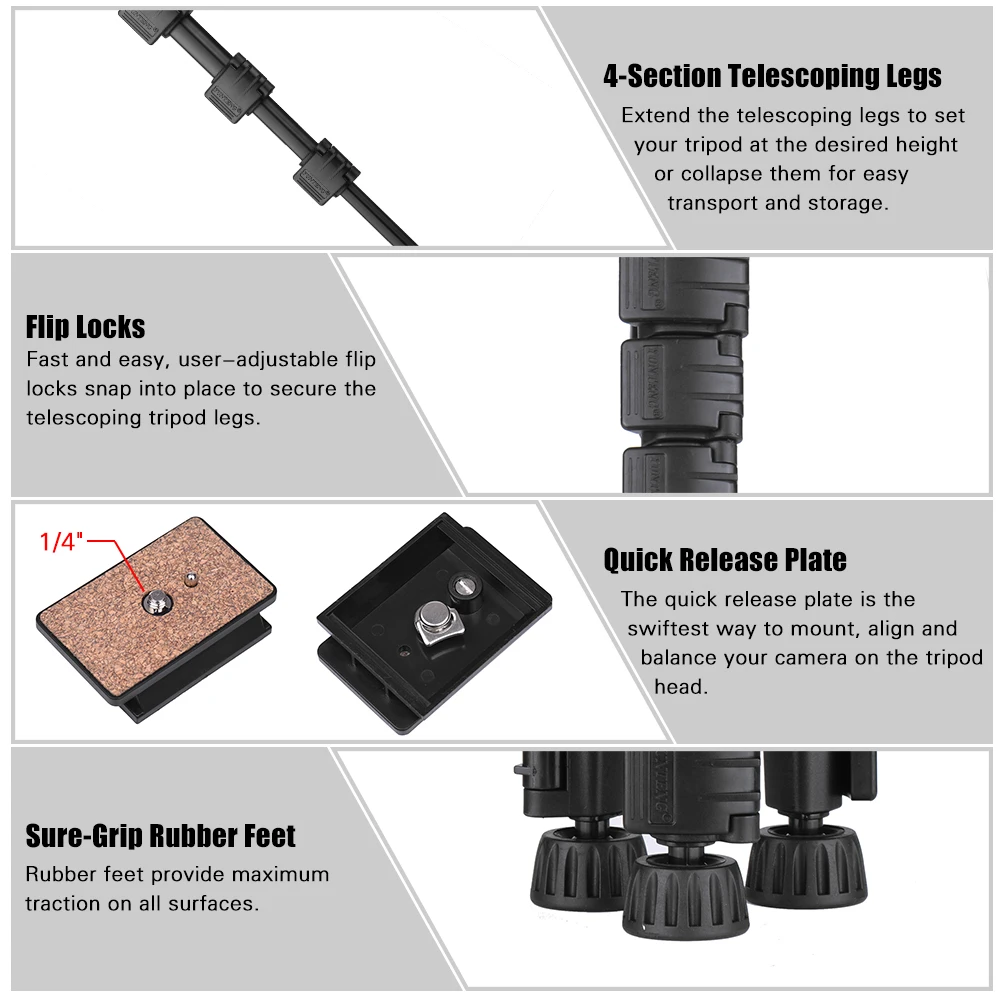 4-Section Telescoping Legs
Extend the telescoping legs to set your tripod at the desired height or collapse them for easy transport and storage.

Flip Locks
Fast and easy, user–adjustable flip locks snap into place to secure the telescoping tripod legs.

1/4"

Quick Release Plate
The quick release plate is the swiftest way to mount, align and balance your camera on the tripod head.

Sure-Grip Rubber Feet
Rubber feet provide maximum traction on all surfaces.