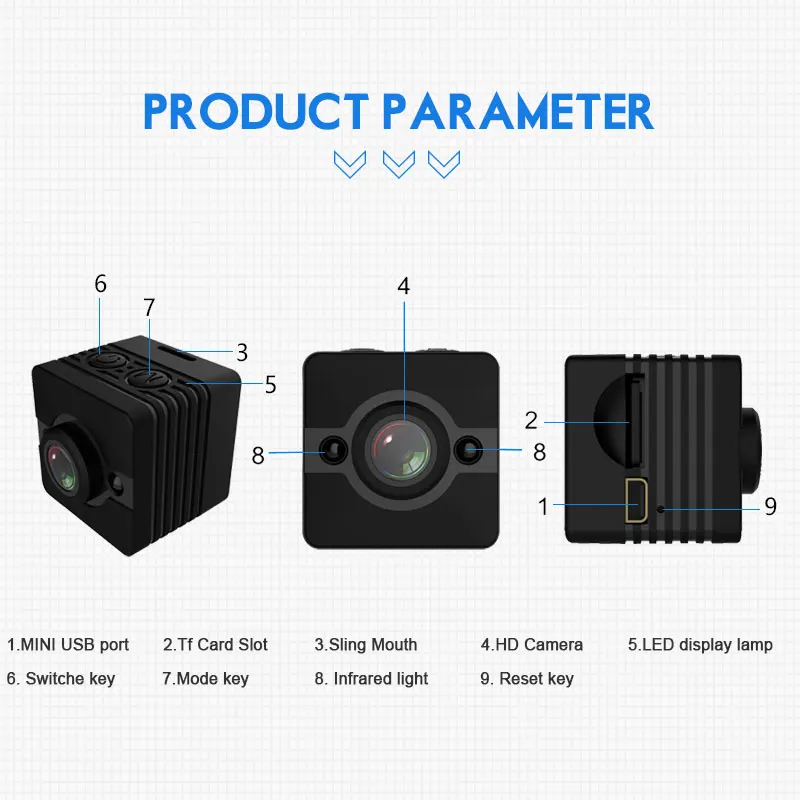 PRODUCT PARAMETER

6
7
3
5

4
8
8

2
1
9

1.MINI USB port 2.Tf Card Slot 3.Sling Mouth 4.HD Camera 5.LED display lamp
6. Switche key 7.Mode key 8. Infrared light 9. Reset key