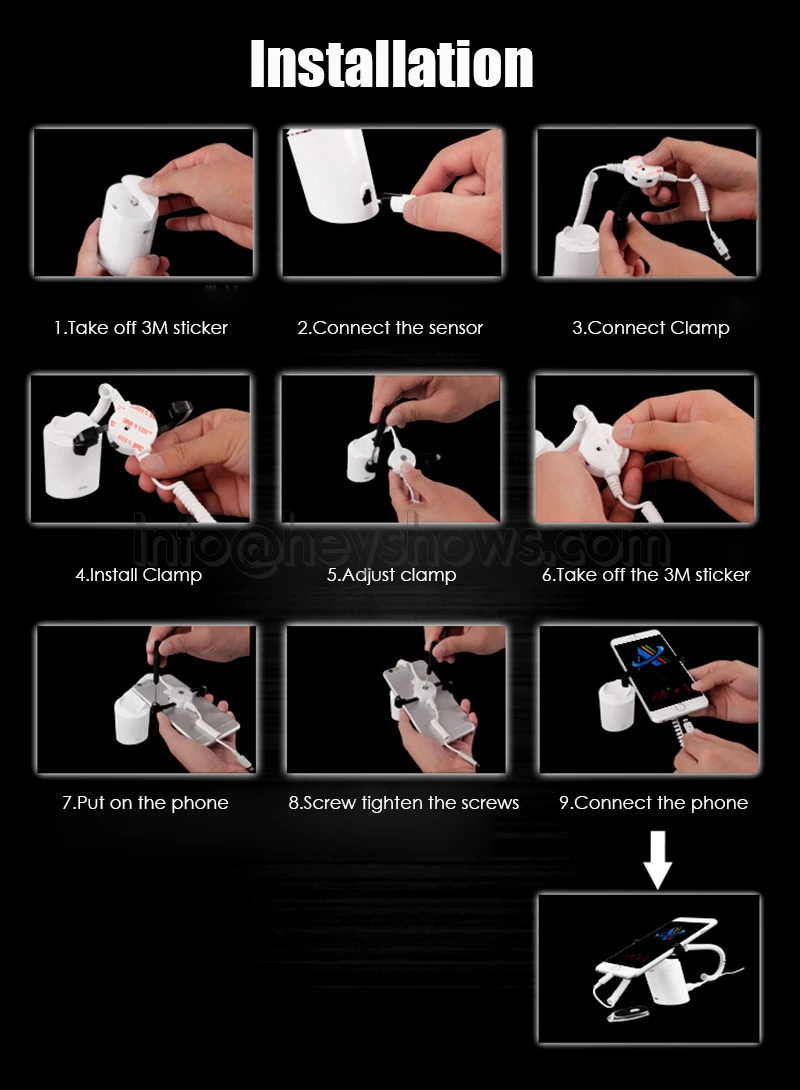 Installation

1.Take off 3M sticker

2.Connect the sensor

3.Connect Clamp

4.Install Clamp

5.Adjust clamp

6.Take off the 3M sticker

7.Put on the phone

8.Screw tighten the screws

9.Connect the phone

info@heyshows.com