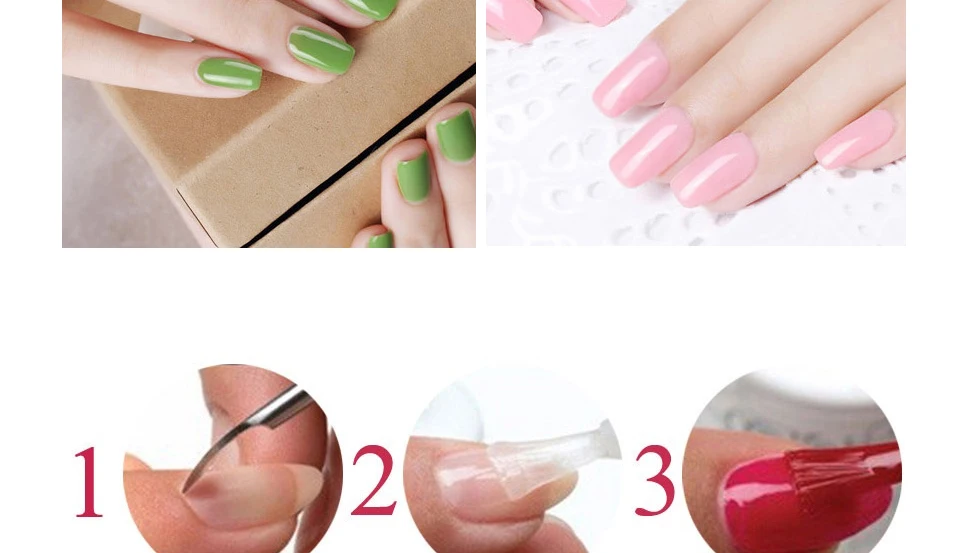 1

2

3