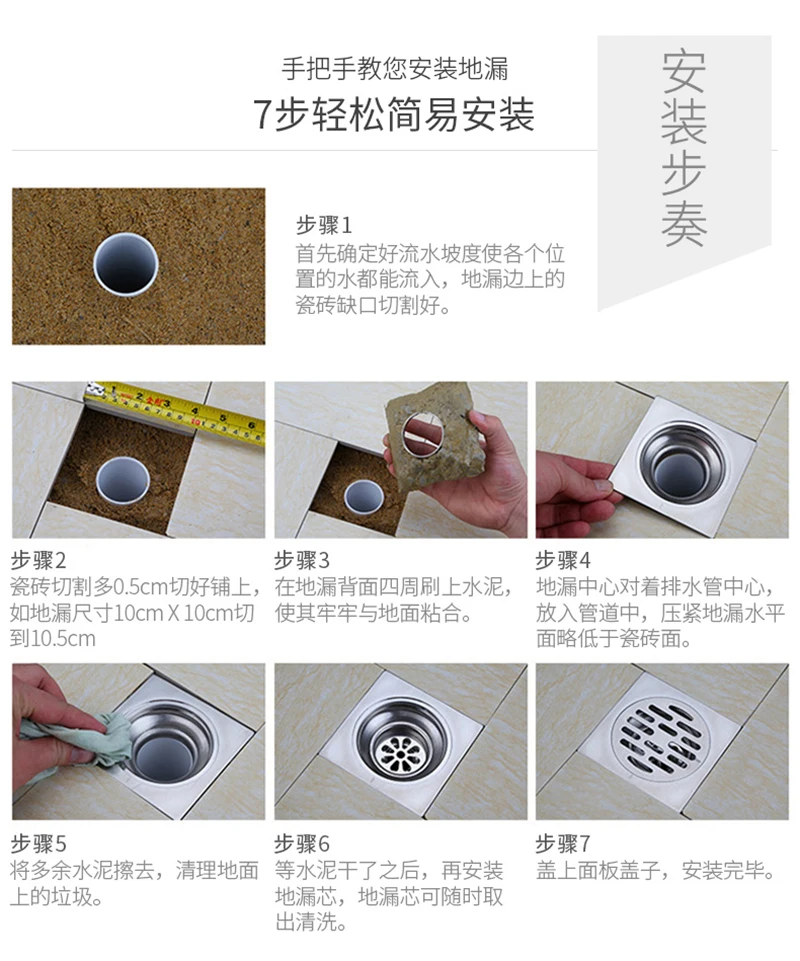 手把手教您安装地漏
7步轻松简易安装

安装步奏

步骤1
首先确定好流水坡度使各个位置的水都能流入，地漏边上的瓷砖缺口切割好。

步骤2
瓷砖切割多0.5cm切好铺上，如地漏尺寸10cm X 10cm切到10.5cm

步骤3
在地漏背面四周刷上水泥，使其牢牢与地面粘合。

步骤4
地漏中心对着排水管中心，放入管道中，压紧地漏水平面略低于瓷砖面。

步骤5
将多余水泥擦去，清理地面上的垃圾。

步骤6
等水泥干了之后，再安装地漏芯，地漏芯可随时取出清洗。

步骤7
盖上面板盖子，安装完毕。