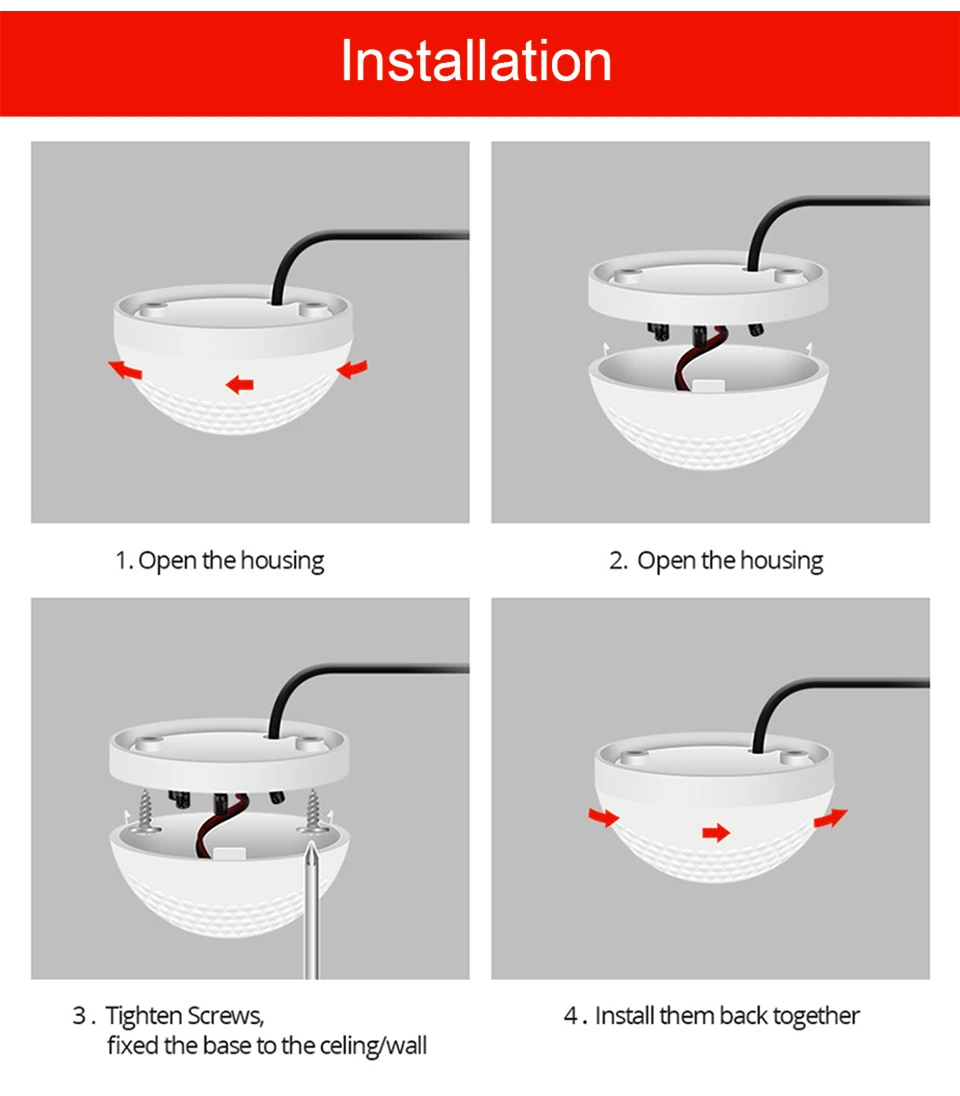 Installation

1. Open the housing

2. Open the housing

3. Tighten Screws, fixed the base to the celing/wall

4. Install them back together