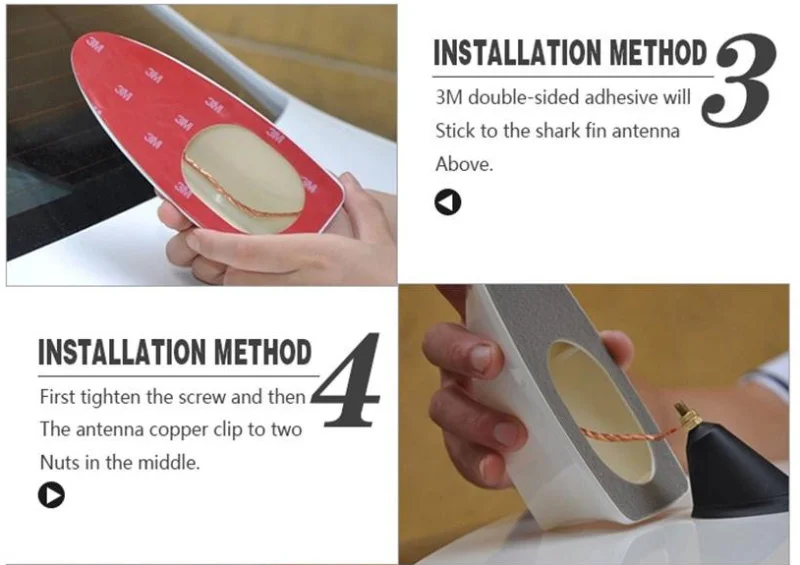 3M 3M 3M 3M 3M 3M 3M 3M 3M

INSTALLATION METHOD 3

3M double-sided adhesive will Stick to the shark fin antenna Above.

INSTALLATION METHOD 4

First tighten the screw and then The antenna copper clip to two Nuts in the middle.