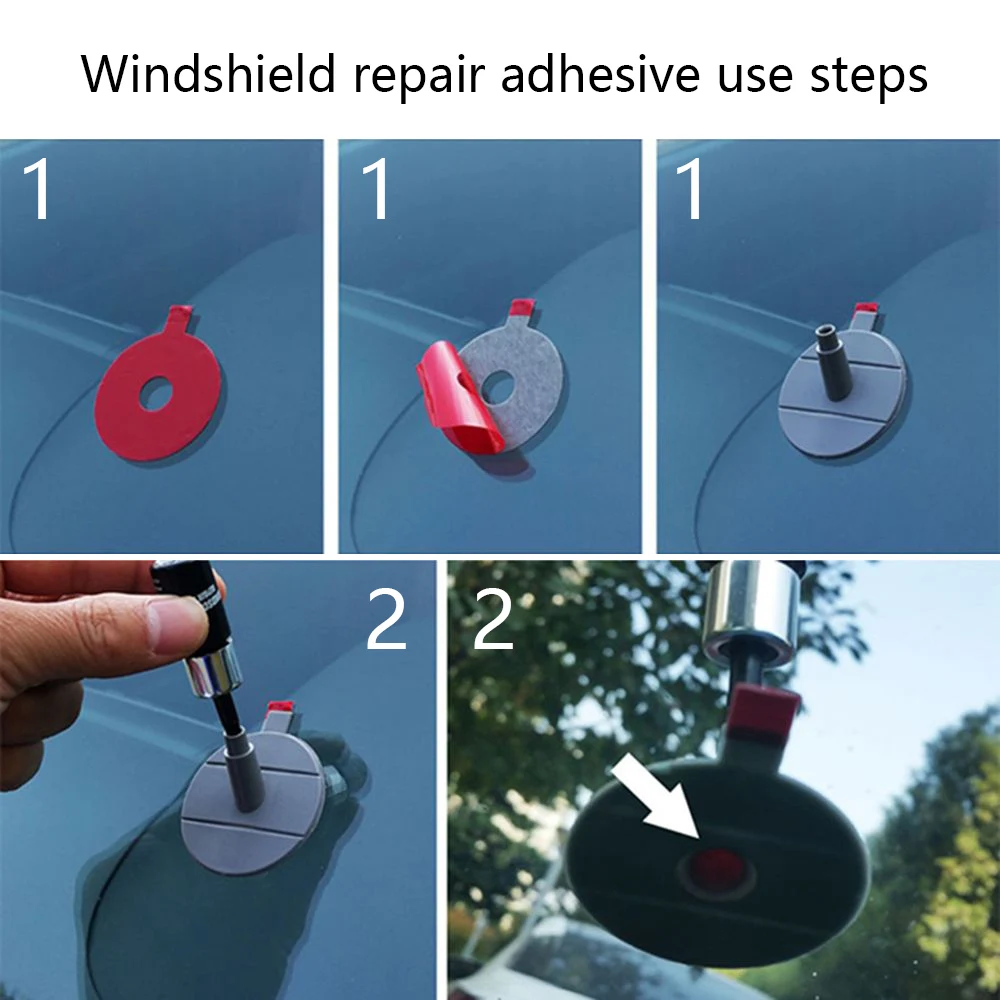 Windshield repair adhesive use steps

1

1

1

2

2