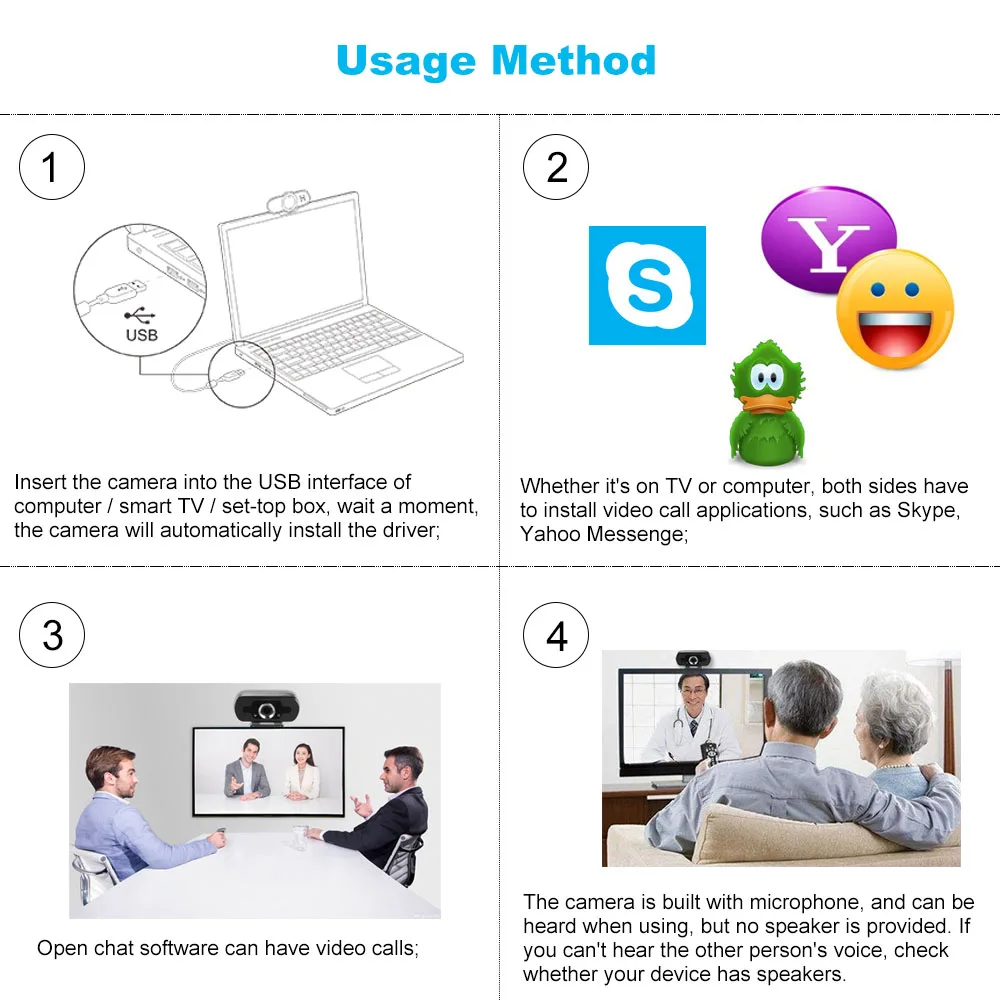 Usage Method

1

USB

Insert the camera into the USB interface of computer / smart TV / set-top box, wait a moment, the camera will automatically install the driver;

2

S

Y

Whether it's on TV or computer, both sides have to install video call applications, such as Skype, Yahoo Messenge;

3

Open chat software can have video calls;

4

The camera is built with microphone, and can be heard when using, but no speaker is provided. If you can't hear the other person's voice, check whether your device has speakers.