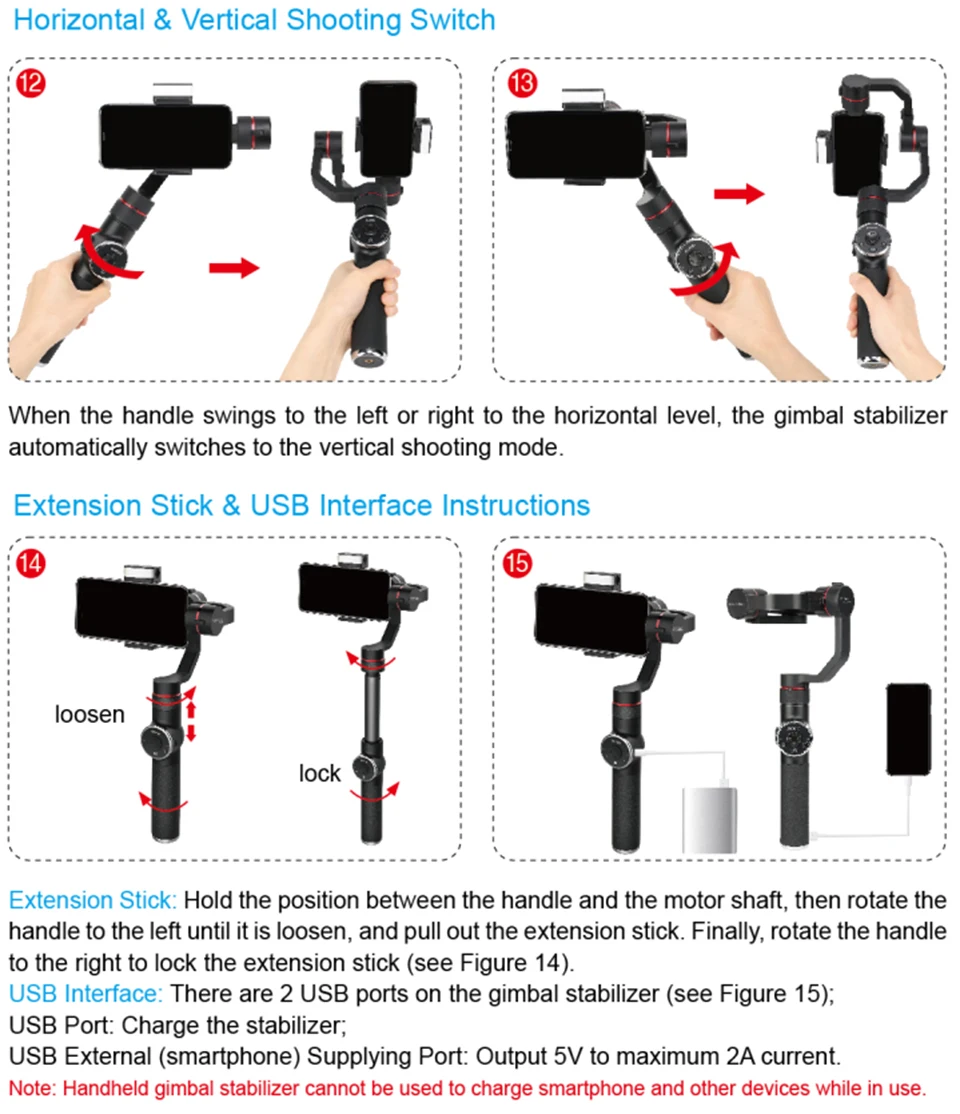 Horizontal & Vertical Shooting Switch

12

13

When the handle swings to the left or right to the horizontal level, the gimbal stabilizer automatically switches to the vertical shooting mode.

Extension Stick & USB Interface Instructions

14

loosen

lock

15

Extension Stick: Hold the position between the handle and the motor shaft, then rotate the handle to the left until it is loosen, and pull out the extension stick. Finally, rotate the handle to the right to lock the extension stick (see Figure 14).

USB Interface: There are 2 USB ports on the gimbal stabilizer (see Figure 15);

USB Port: Charge the stabilizer;

USB External (smartphone) Supplying Port: Output 5V to maximum 2A current.

Note: Handheld gimbal stabilizer cannot be used to charge smartphone and other devices while in use.