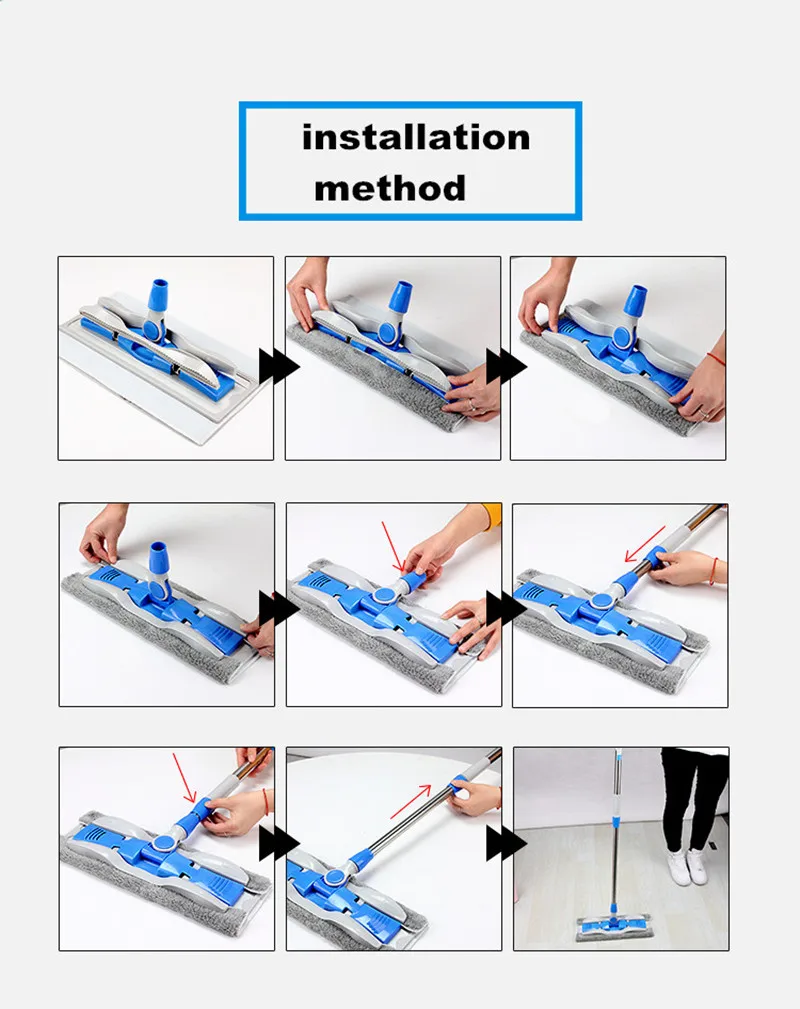 installation method