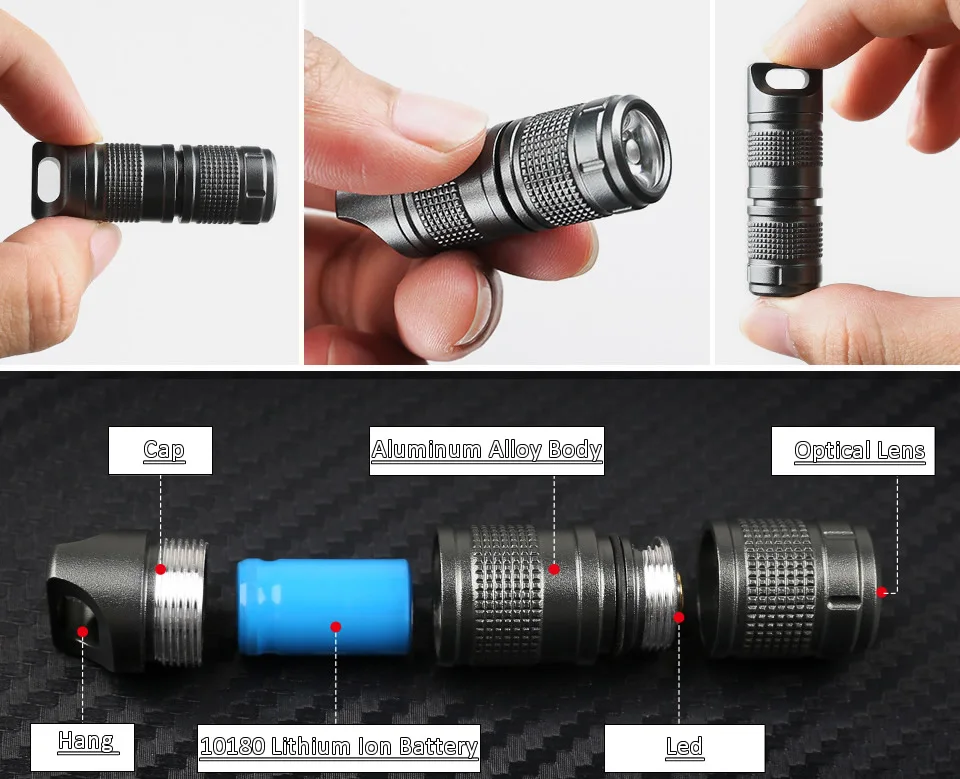 Cap

Aluminum Alloy Body

Optical Lens

Hang

10180 Lithium Ion Battery

Led