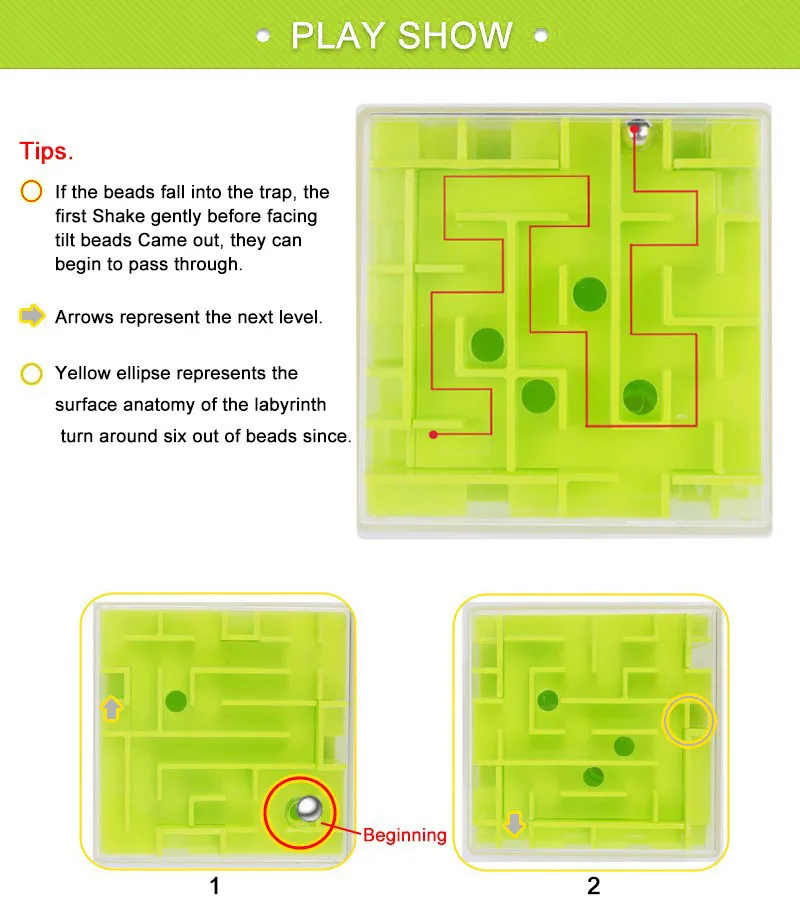 PLAY SHOW

Tips.

If the beads fall into the trap, the first Shake gently before facing tilt beads Came out, they can begin to pass through.

Arrows represent the next level.

Yellow ellipse represents the surface anatomy of the labyrinth turn around six out of beads since.

Beginning

1

2