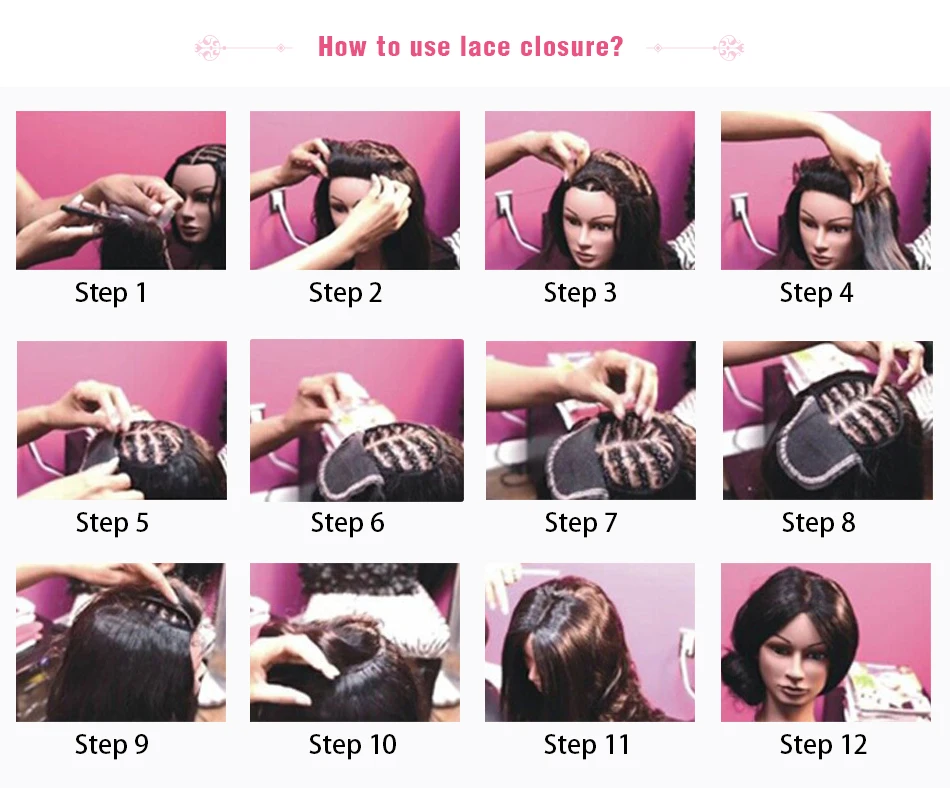 How to use lace closure?

Step 1

Step 2

Step 3

Step 4

Step 5

Step 6

Step 7

Step 8

Step 9

Step 10

Step 11

Step 12