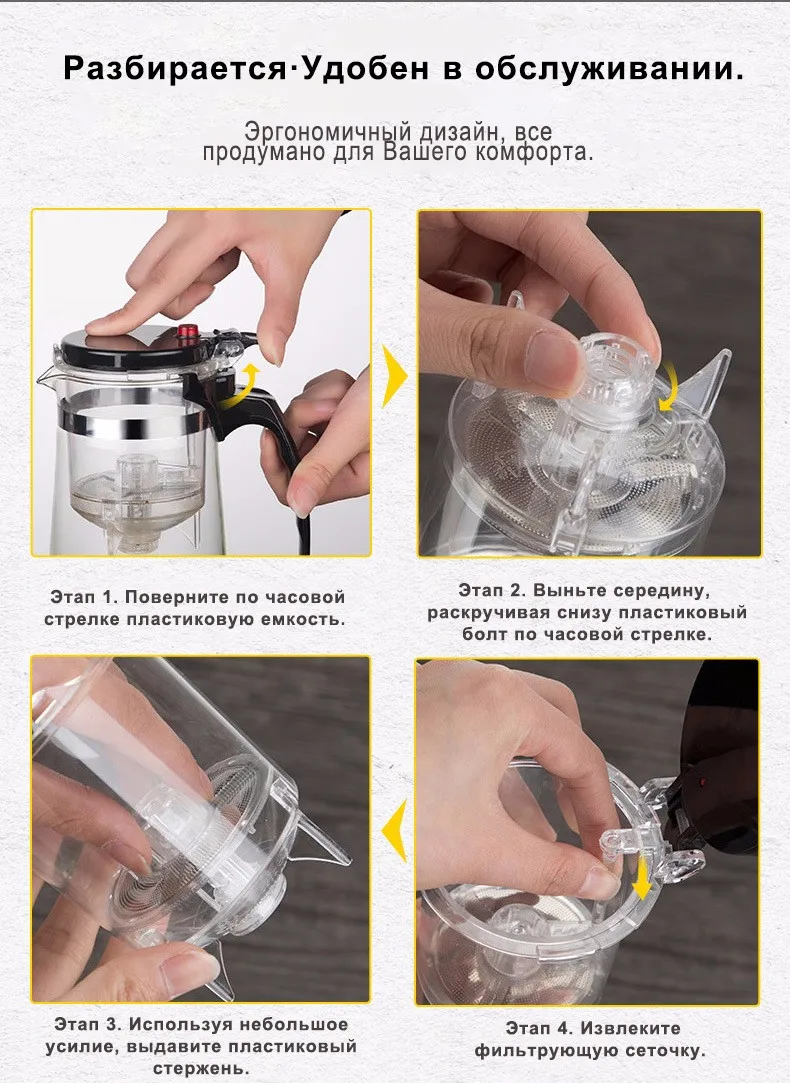 Разбирается·Удобен в обслуживании.

Эргономичный дизайн, все продумано для Вашего комфорта.

Этап 1. Поверните по часовой стрелке пластиковую емкость.

Этап 2. Выньте середину, раскручивая снизу пластиковый болт по часовой стрелке.

Этап 3. Используя небольшое усилие, выдавите пластиковый стержень.

Этап 4. Извлеките фильтрующую сеточку.