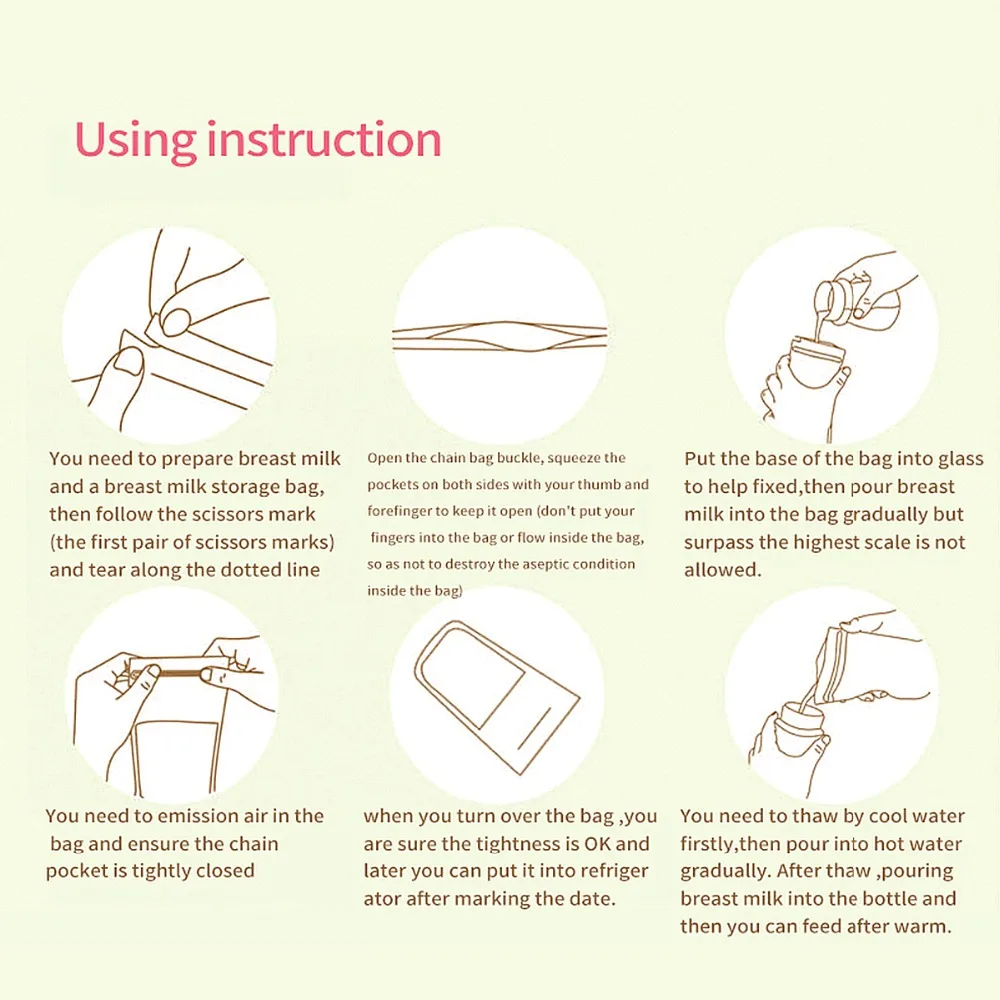 Using instruction

You need to prepare breast milk and a breast milk storage bag, then follow the scissors mark (the first pair of scissors marks) and tear along the dotted line

Open the chain bag buckle, squeeze the pockets on both sides with your thumb and forefinger to keep it open (don't put your fingers into the bag or flow inside the bag, so as not to destroy the aseptic condition inside the bag)

Put the base of the bag into glass to help fixed,then pour breast milk into the bag gradually but surpass the highest scale is not allowed.

You need to emission air in the bag and ensure the chain pocket is tightly closed

when you turn over the bag ,you are sure the tightness is OK and later you can put it into refriger ator after marking the date.

You need to thaw by cool water firstly,then pour into hot water gradually. After thaw ,pouring breast milk into the bottle and then you can feed after warm.