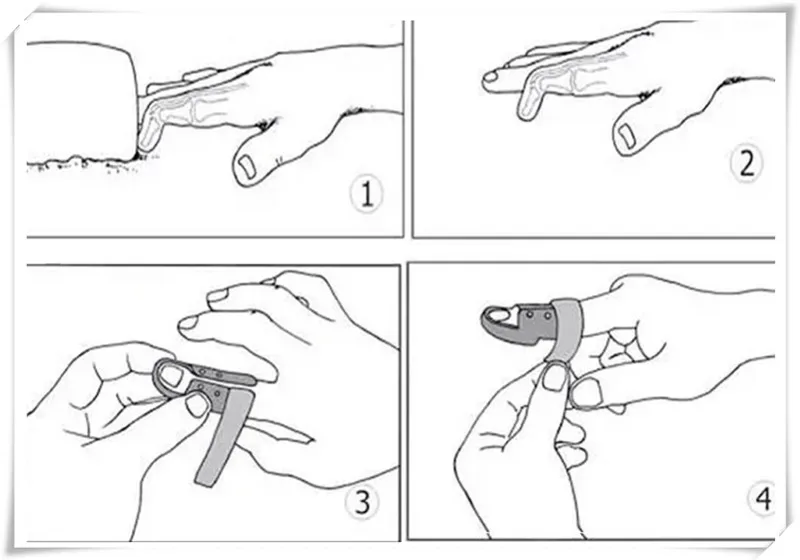 1

2

3

4