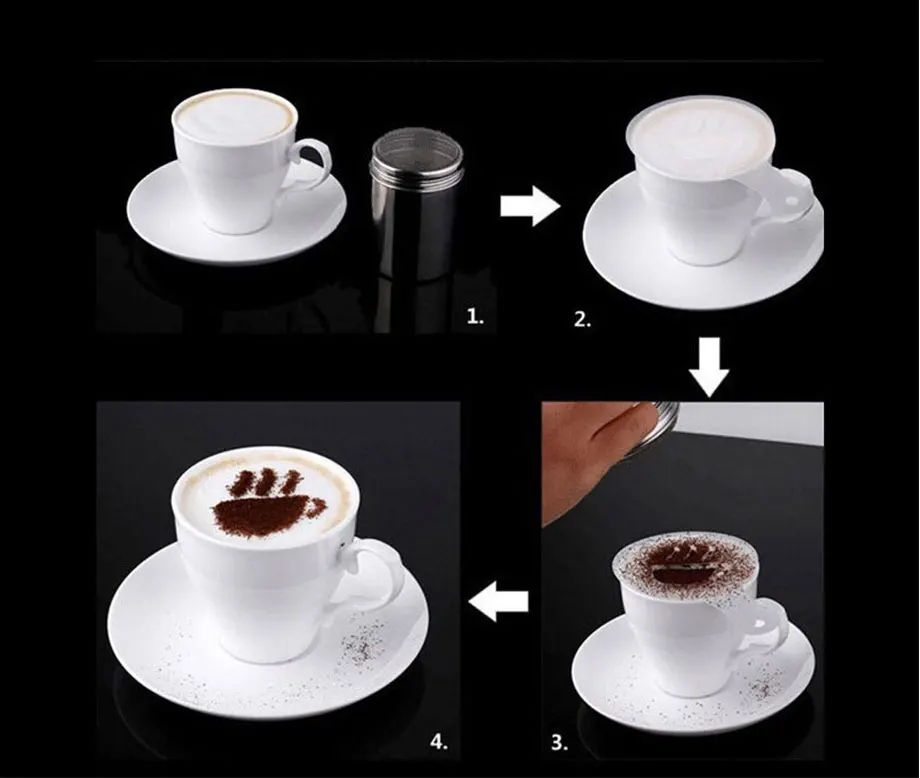 1.

2.

4.

3.