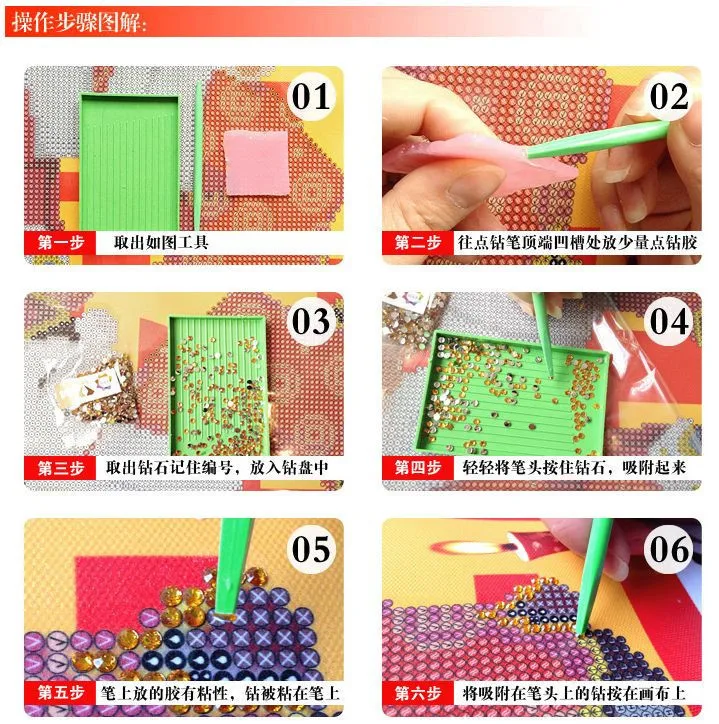 操作步骤图解:

01

第一步 取出如图工具

02

第二步 往点钻笔顶端凹槽处放少量点钻胶

03

第三步 取出钻石记住编号，放入钻盘中

04

第四步 轻轻将笔头按住钻石，吸附起来

05

第五步 笔上放的胶有粘性，钻被粘在笔上

06

第六步 将吸附在笔头上的钻按在画布上