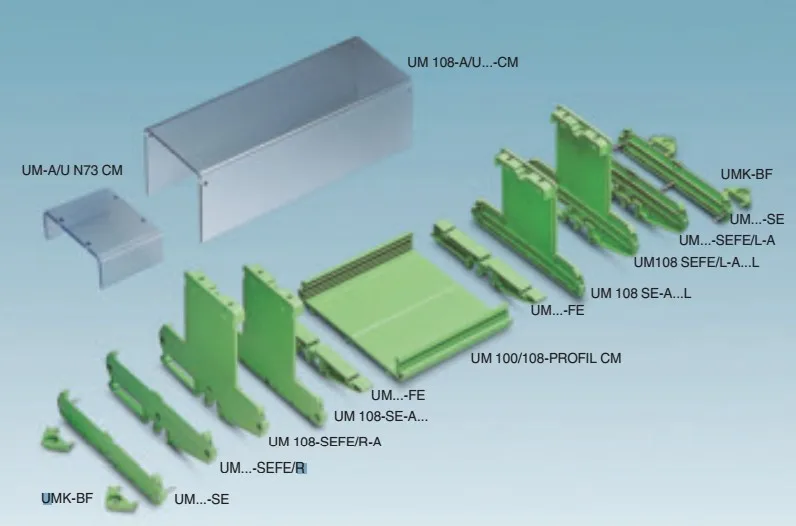 UM 108-A/U...-CM

UM-A/U N73 CM

UMK-BF

UM...-SE

UM...-SEFE/L-A

UM108 SEFE/L-A...L

UM 108 SE-A...L

UM...-FE

UM 100/108-PROFIL CM

UM...-FE

UM 108-SE-A...

UM 108-SEFE/R-A

UM...-SEFE/R

UMK-BF

UM...-SE