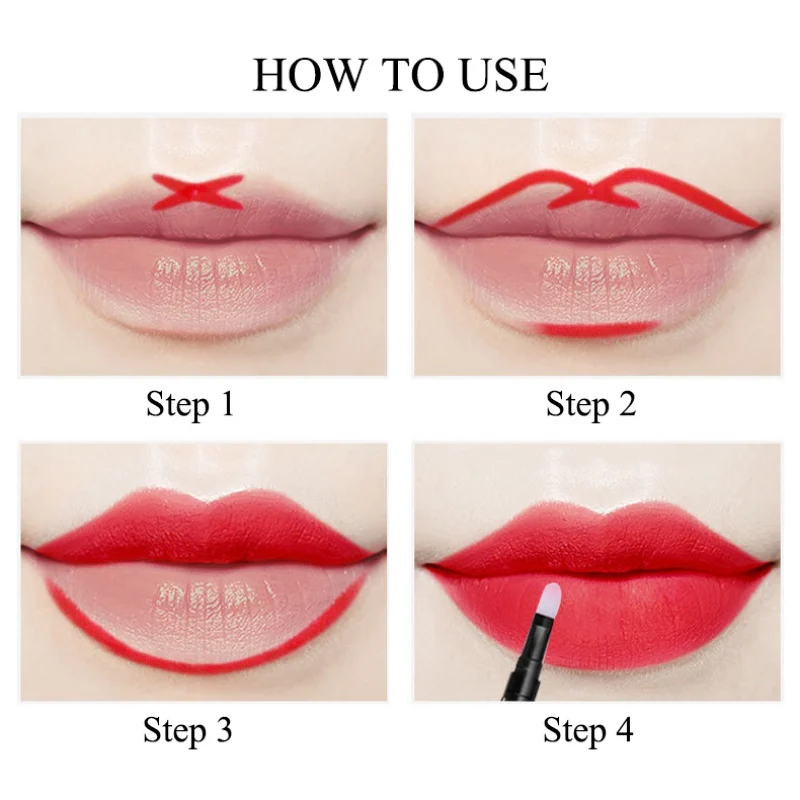 HOW TO USE

Step 1

Step 2

Step 3

Step 4