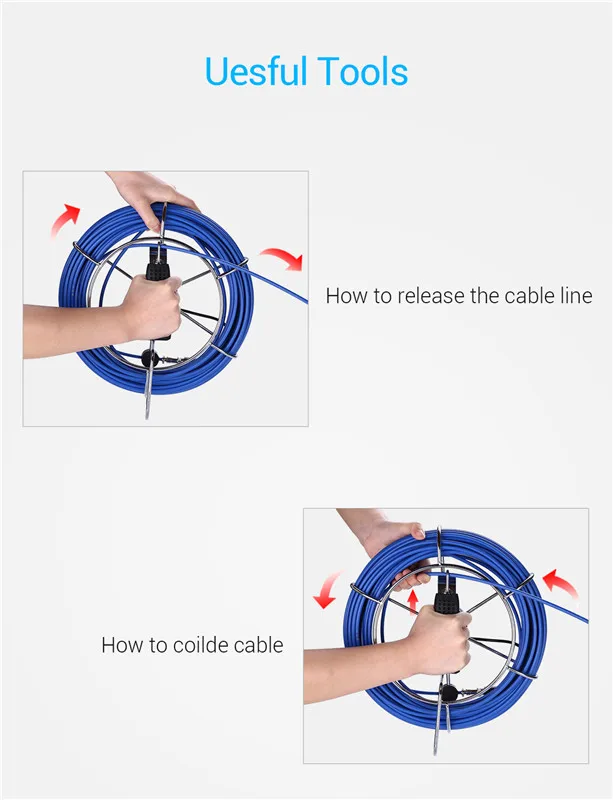 Uesful Tools

How to release the cable line

How to coilde cable