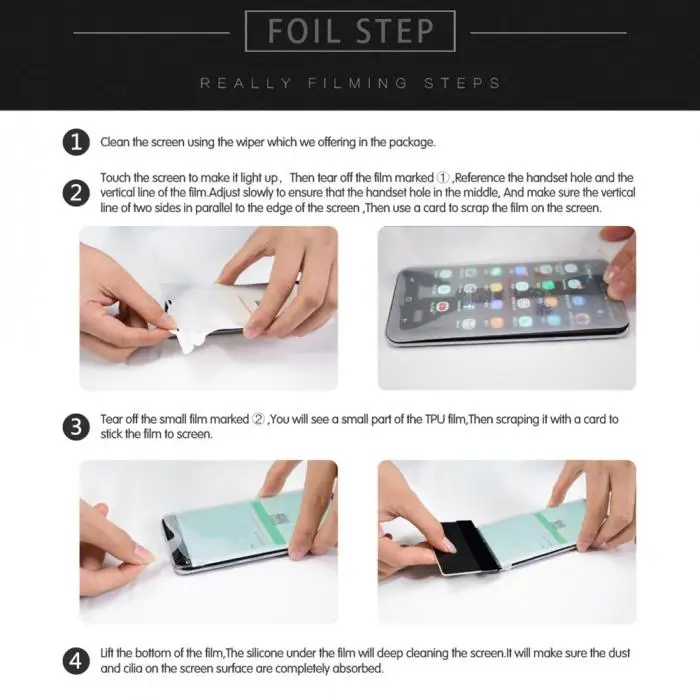 FOIL STEP

REALLY FILMING STEPS

1 Clean the screen using the wiper which we offering in the package.

2 Touch the screen to make it light up, Then tear off the film marked ① ,Reference the handset hole and the vertical line of the film.Adjust slowly to ensure that the handset hole in the middle, And make sure the vertical line of two sides in parallel to the edge of the screen ,Then use a card to scrap the film on the screen.

3 Tear off the small film marked ② ,You will see a small part of the TPU film,Then scraping it with a card to stick the film to screen.

4 Lift the bottom of the film,The silicone under the film will deep cleaning the screen.It will make sure the dust and cilia on the screen surface are completely absorbed.