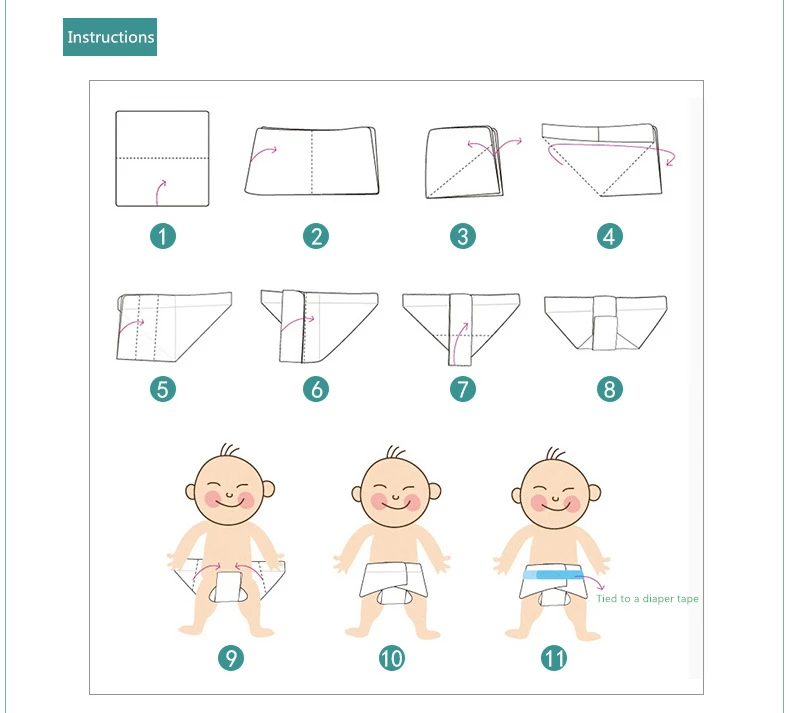 Instructions

1

2

3

4

5

6

7

8

9

10

11

Tied to a diaper tape