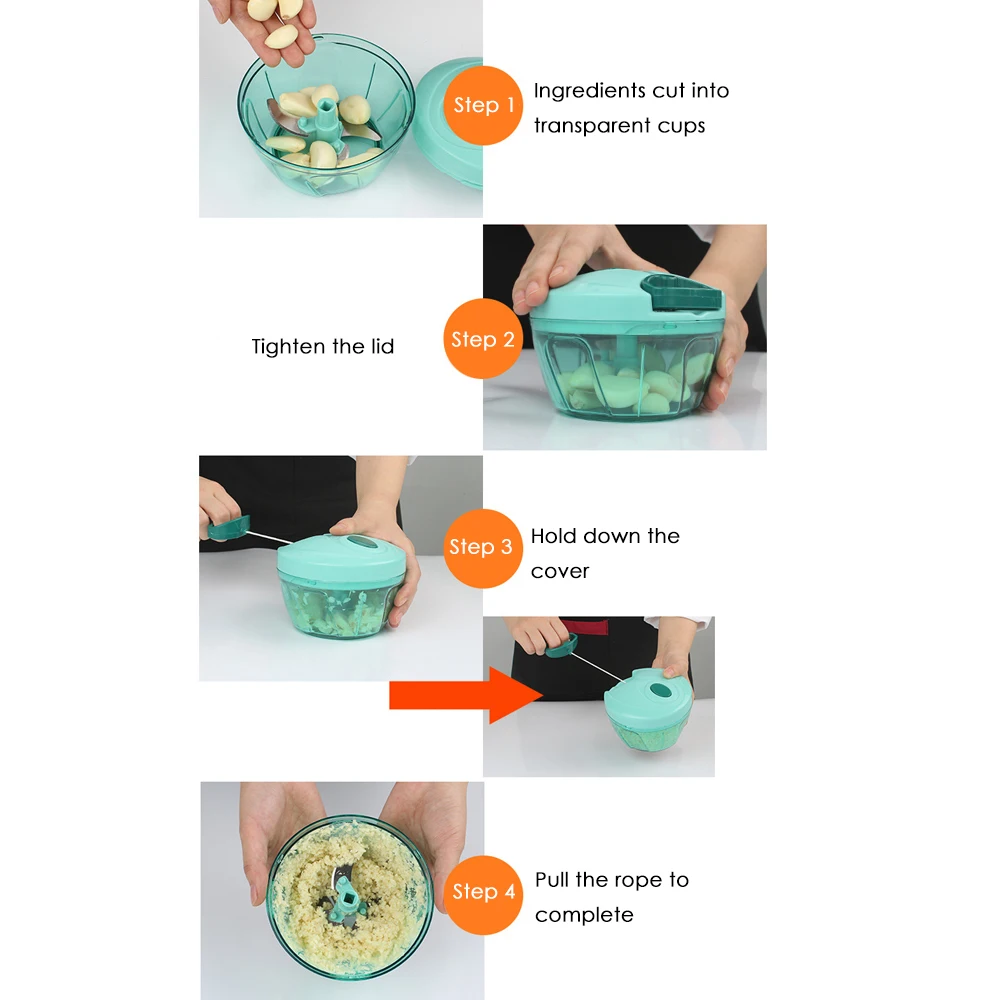 Step 1 Ingredients cut into transparent cups

Tighten the lid Step 2

Step 3 Hold down the cover

Step 4 Pull the rope to complete