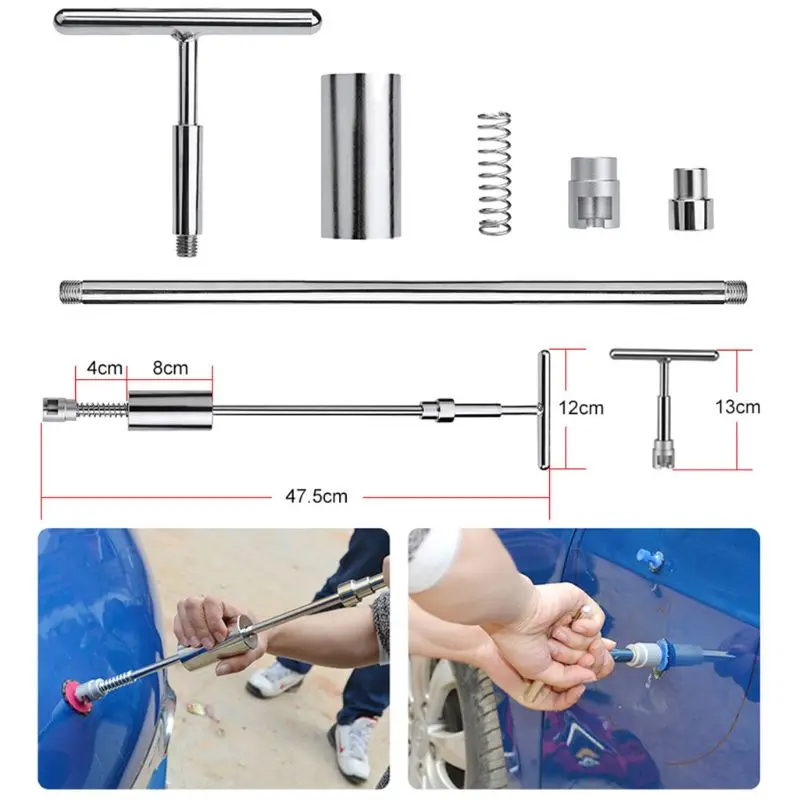 4cm
8cm
12cm
13cm
47.5cm