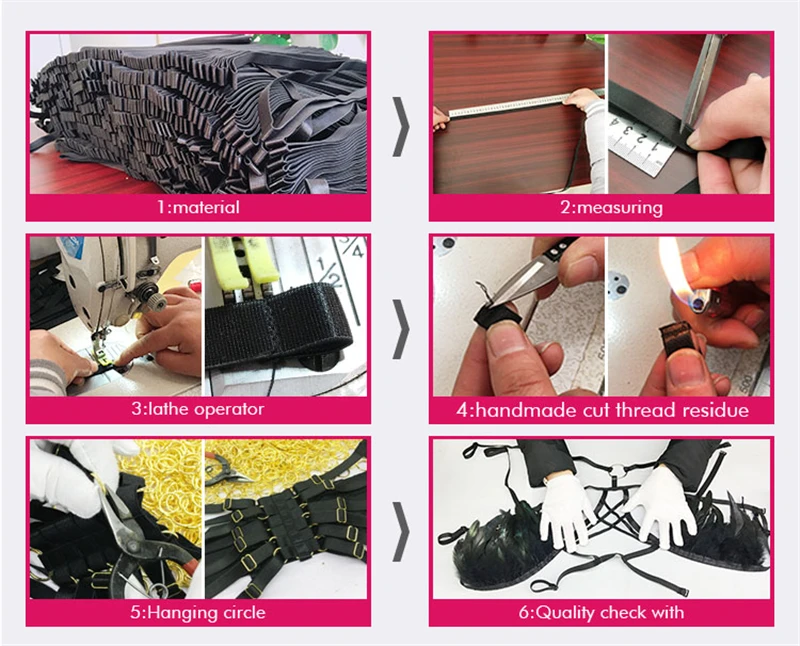 1:material

2:measuring

3:lathe operator

4:handmade cut thread residue

5:Hanging circle

6:Quality check with